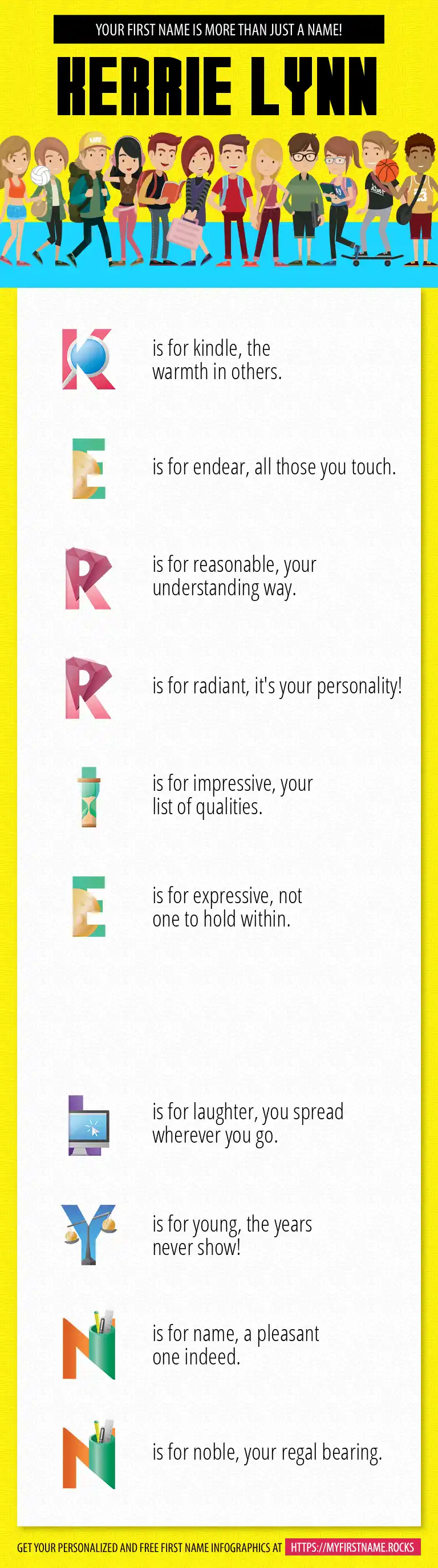 YOUR FIRST NAME IS MORE THAN JUST A NAME!

KERRIE LYNN

K is for kindle, the warmth in others.

E is for endear, all those you touch.

R is for reasonable, your understanding way.

R is for radiant, it's your personality!

I is for impressive, your list of qualities.

E is for expressive, not one to hold within.

L is for laughter, you spread wherever you go.

Y is for young, the years never show!

N is for name, a pleasant one indeed.

N is for noble, your regal bearing.

GET YOUR PERSONALIZED AND FREE FIRST NAME INFOGRAPHICS AT HTTPS://MYFIRSTNAME.ROCKS