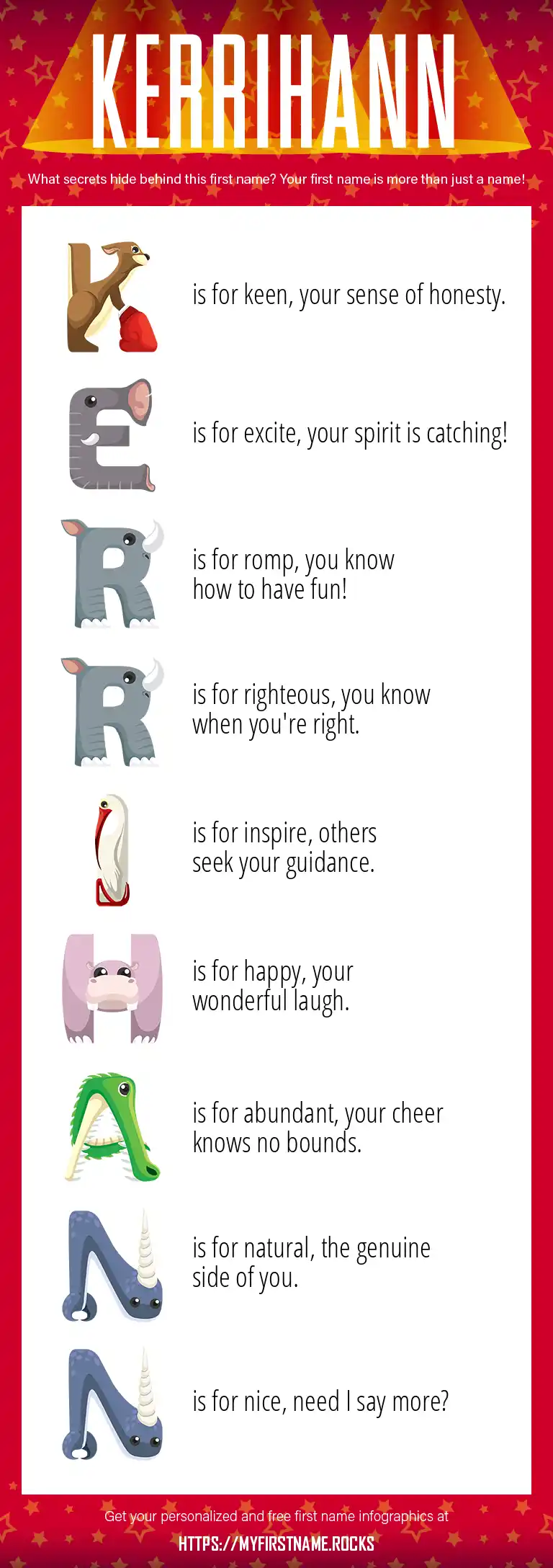 KERRIHANN

What secrets hide behind this first name? Your first name is more than just a name!

K is for keen, your sense of honesty.

E is for excite, your spirit is catching!

R is for romp, you know how to have fun!

R is for righteous, you know when you're right.

I is for inspire, others seek your guidance.

H is for happy, your wonderful laugh.

A is for abundant, your cheer knows no bounds.

N is for natural, the genuine side of you.

N is for nice, need I say more?

Get your personalized and free first name infographics at

HTTPS://MYFIRSTNAME.ROCKS