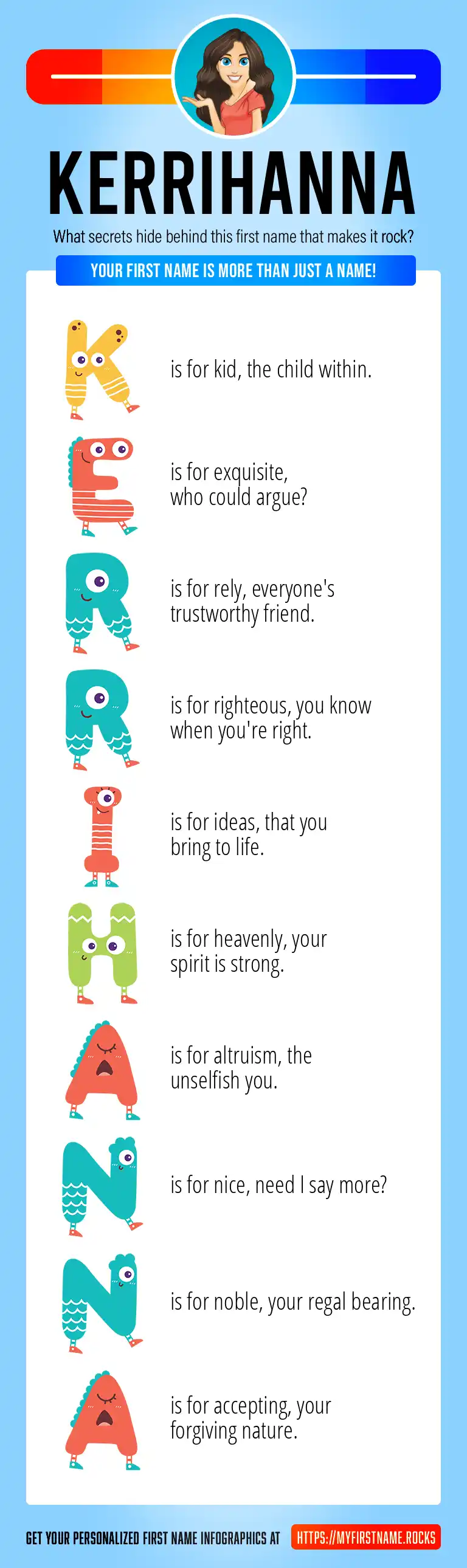 KERRIHANNA

What secrets hide behind this first name that makes it rock?

YOUR FIRST NAME IS MORE THAN JUST A NAME!

K is for kid, the child within.

E is for exquisite, who could argue?

R is for rely, everyone's trustworthy friend.

R is for righteous, you know when you're right.

I is for ideas, that you bring to life.

H is for heavenly, your spirit is strong.

A is for altruism, the unselfish you.

N is for nice, need I say more?

N is for noble, your regal bearing.

A is for accepting, your forgiving nature.

GET YOUR PERSONALIZED FIRST NAME INFOGRAPHICS AT HTTPS://MYFIRSTNAME.ROCKS