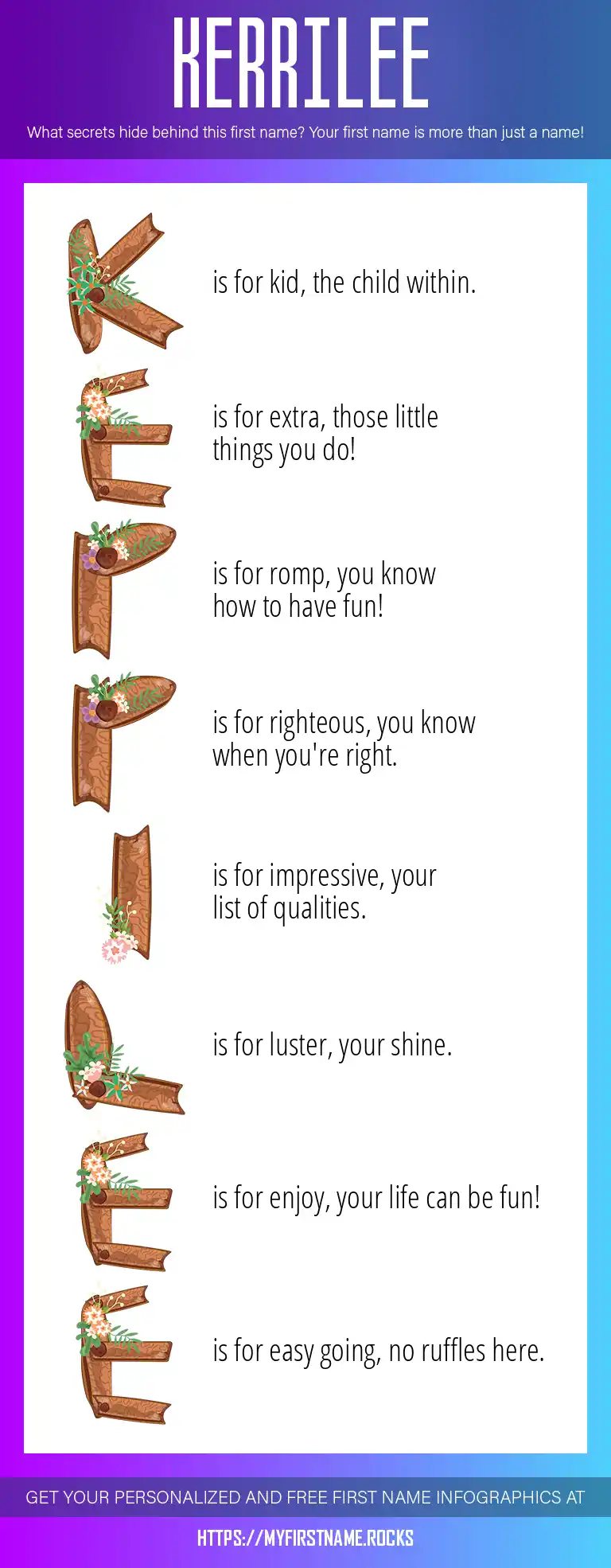 KERRILEE

What secrets hide behind this first name? Your first name is more than just a name!

K is for kid, the child within.

E is for extra, those little things you do!

R is for romp, you know how to have fun!

R is for righteous, you know when you're right.

I is for impressive, your list of qualities.

L is for luster, your shine.

E is for enjoy, your life can be fun!

E is for easy going, no ruffles here.

GET YOUR PERSONALIZED AND FREE FIRST NAME INFOGRAPHICS AT

HTTPS://MYFIRSTNAME.ROCKS