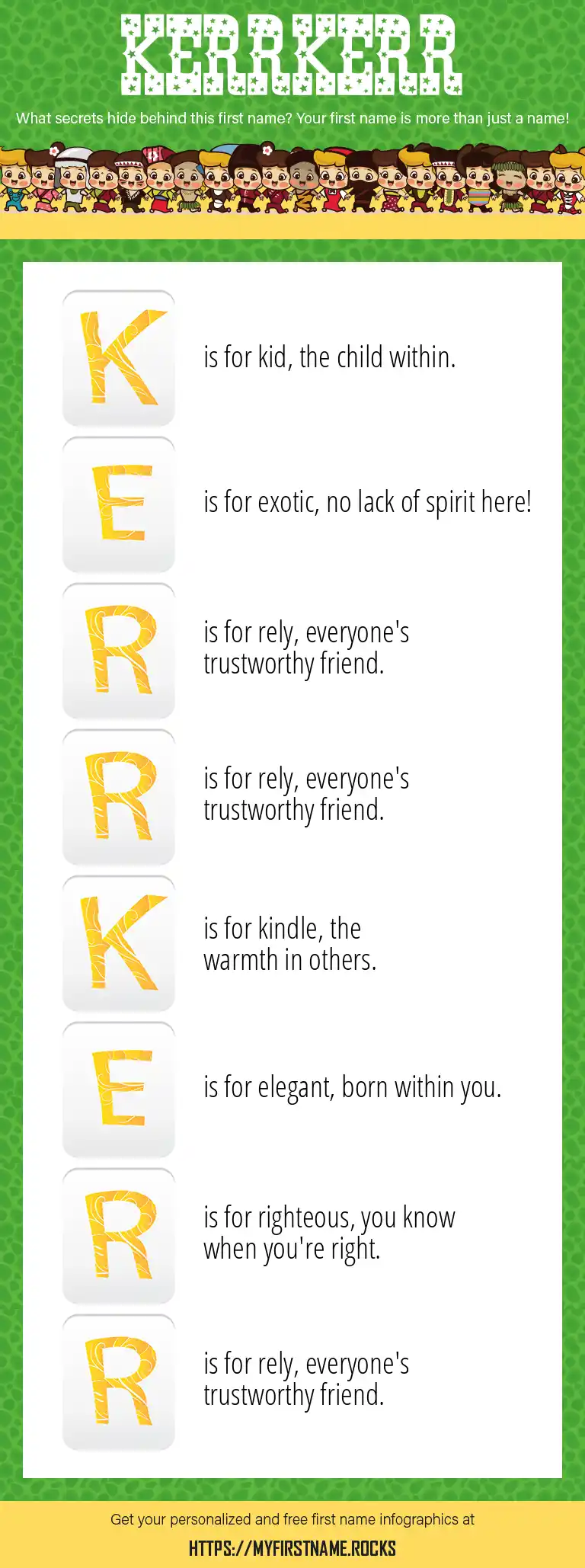 KERRKERR

What secrets hide behind this first name? Your first name is more than just a name!

K is for kid, the child within.

E is for exotic, no lack of spirit here!

R is for rely, everyone's trustworthy friend.

R is for rely, everyone's trustworthy friend.

K is for kindle, the warmth in others.

E is for elegant, born within you.

R is for righteous, you know when you're right.

R is for rely, everyone's trustworthy friend.

Get your personalized and free first name infographics at

HTTPS://MYFIRSTNAME.ROCKS