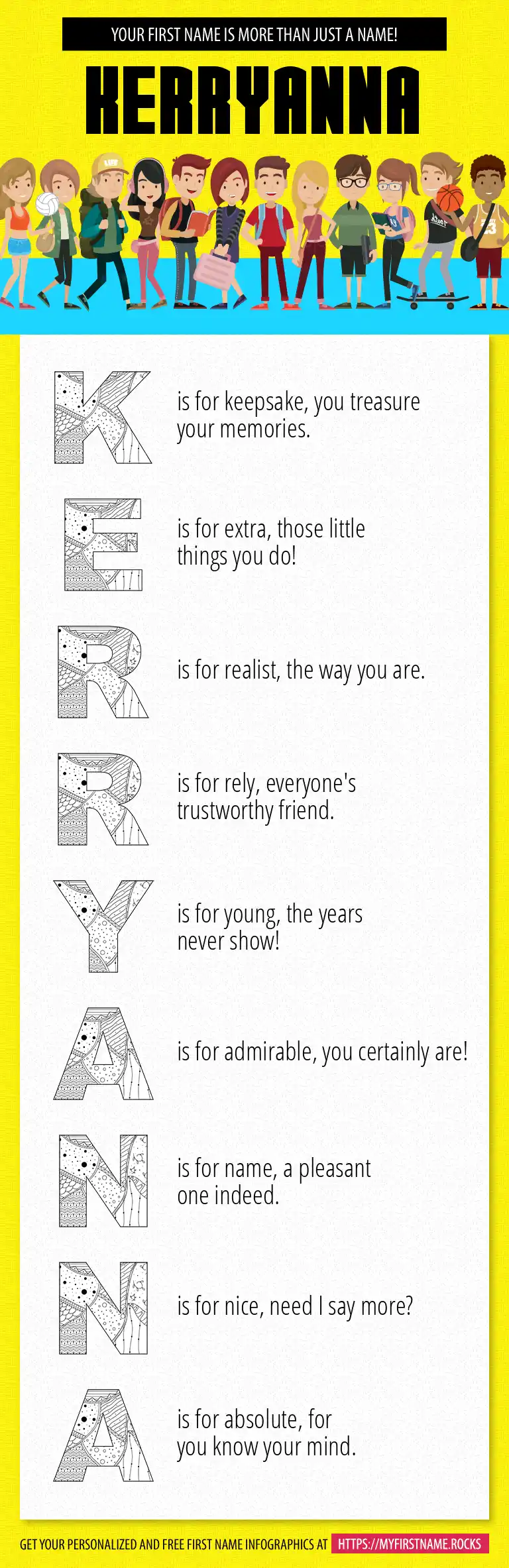 YOUR FIRST NAME IS MORE THAN JUST A NAME!

KERRYANNA

K is for keepsake, you treasure your memories.

E is for extra, those little things you do!

R is for realist, the way you are.

R is for rely, everyone's trustworthy friend.

Y is for young, the years never show!

A is for admirable, you certainly are!

N is for name, a pleasant one indeed.

N is for nice, need I say more?

A is for absolute, for you know your mind.

GET YOUR PERSONALIZED AND FREE FIRST NAME INFOGRAPHICS AT HTTPS://MYFIRSTNAME.ROCKS