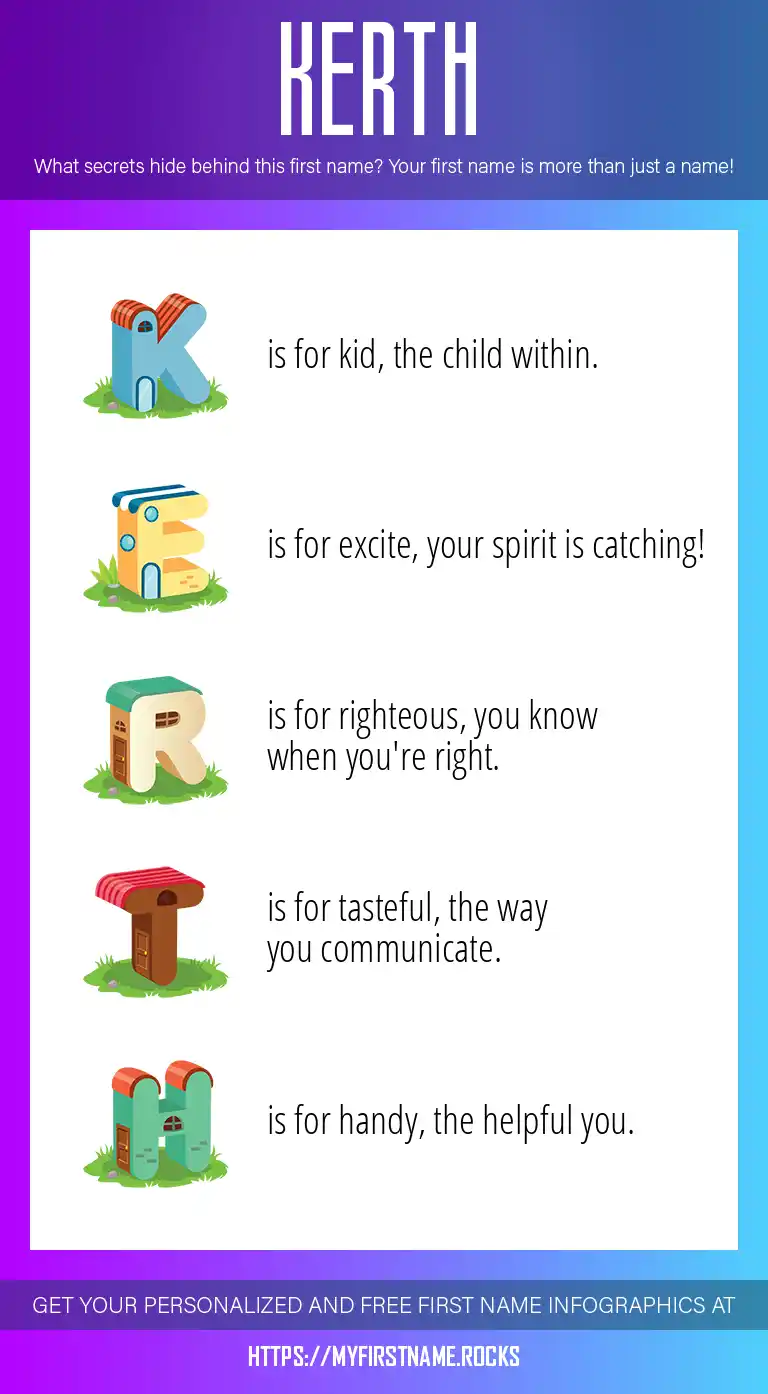 KERTH

What secrets hide behind this first name? Your first name is more than just a name!

K is for kid, the child within.

E is for excite, your spirit is catching!

R is for righteous, you know when you're right.

T is for tasteful, the way you communicate.

H is for handy, the helpful you.

GET YOUR PERSONALIZED AND FREE FIRST NAME INFOGRAPHICS AT

HTTPS://MYFIRSTNAME.ROCKS