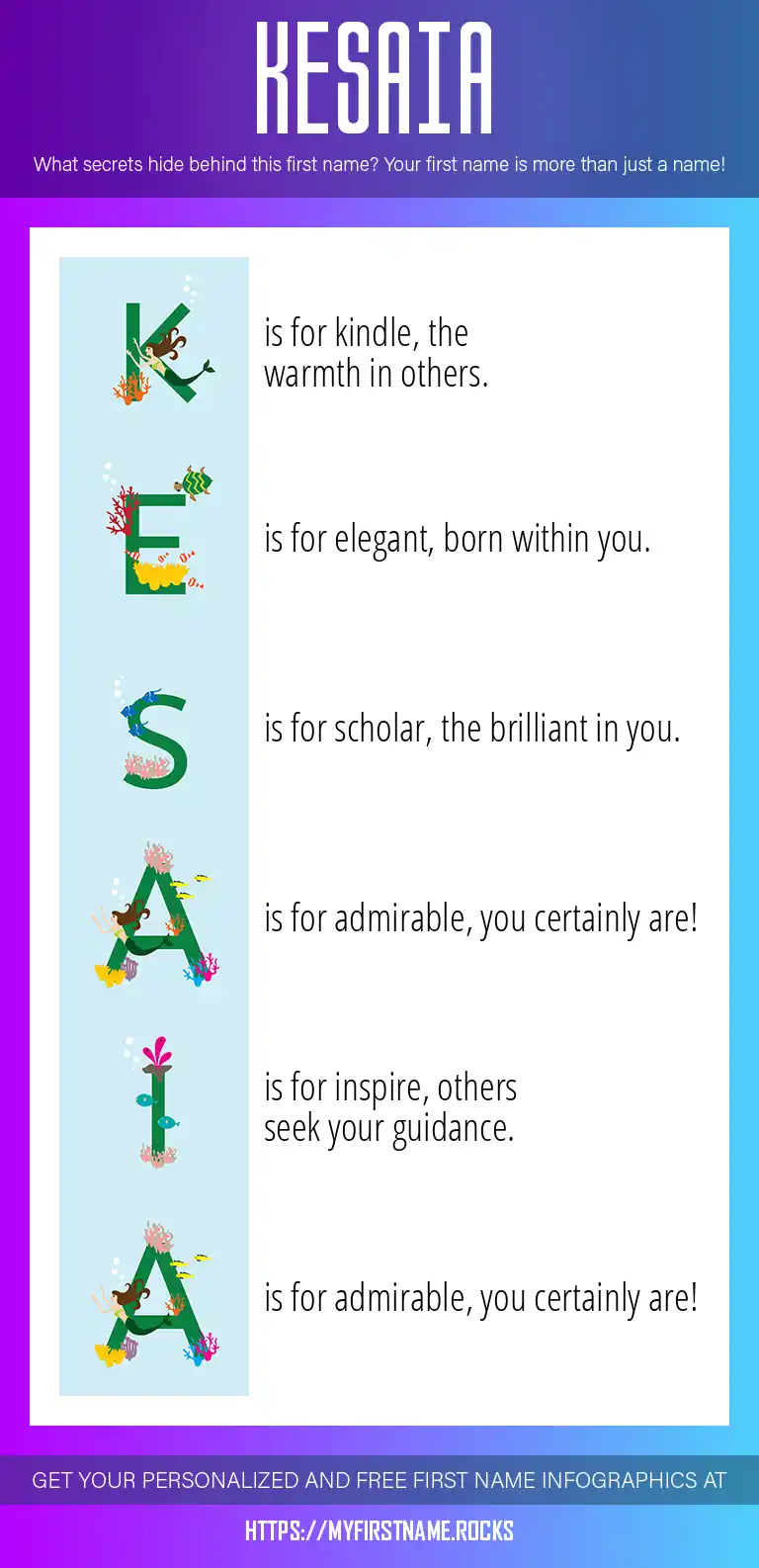 KESAIA

What secrets hide behind this first name? Your first name is more than just a name!

K is for kindle, the warmth in others.

E is for elegant, born within you.

S is for scholar, the brilliant in you.

A is for admirable, you certainly are!

I is for inspire, others seek your guidance.

A is for admirable, you certainly are!

GET YOUR PERSONALIZED AND FREE FIRST NAME INFOGRAPHICS AT

HTTPS://MYFIRSTNAME.ROCKS