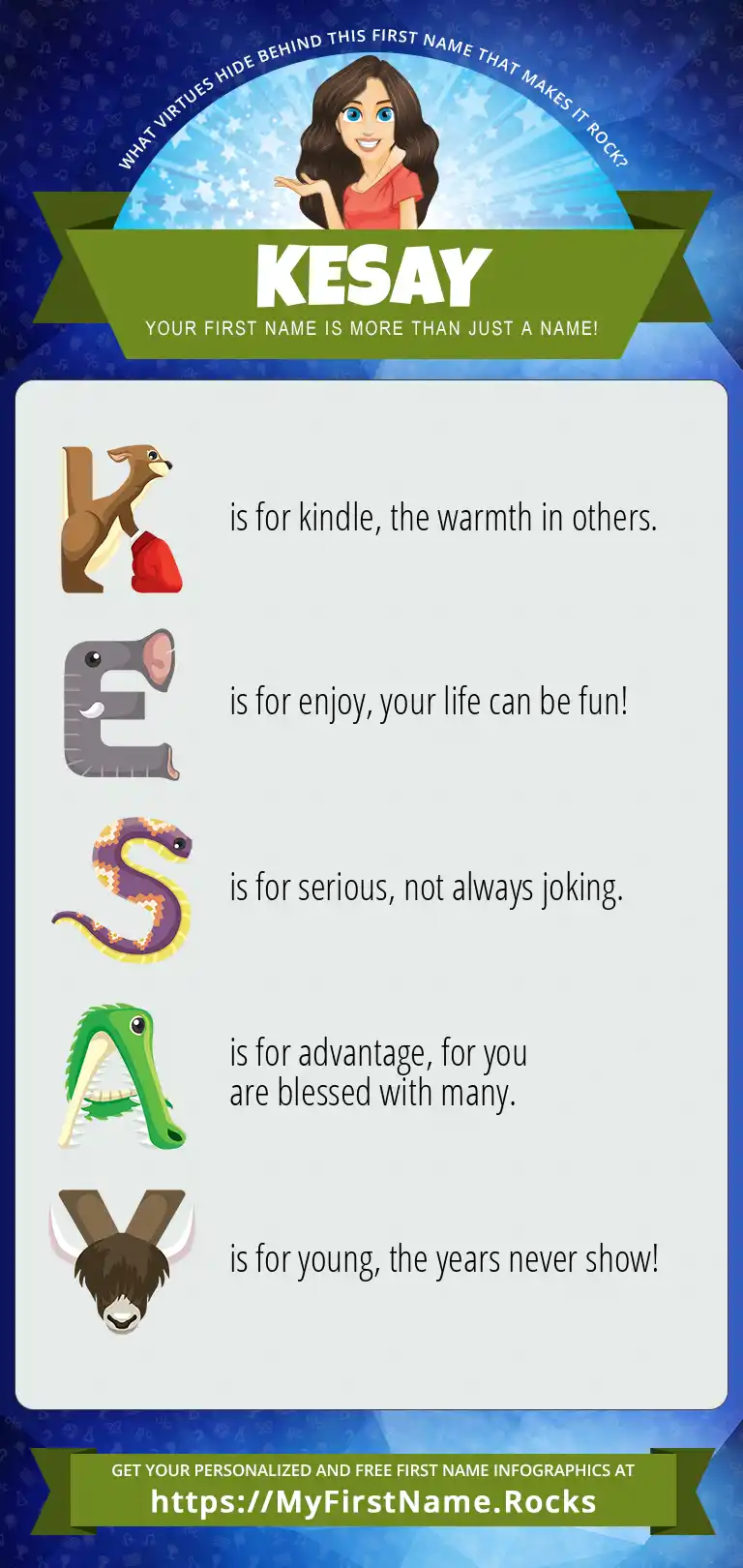 WHAT VIRTUES HIDE BEHIND THIS FIRST NAME THAT MAKES IT ROCK?

KESAY

YOUR FIRST NAME IS MORE THAN JUST A NAME!

K is for kindle, the warmth in others.

E is for enjoy, your life can be fun!

S is for serious, not always joking.

A is for advantage, for you are blessed with many.

Y is for young, the years never show!

GET YOUR PERSONALIZED AND FREE FIRST NAME INFOGRAPHICS AT
https://MyFirstName.Rocks