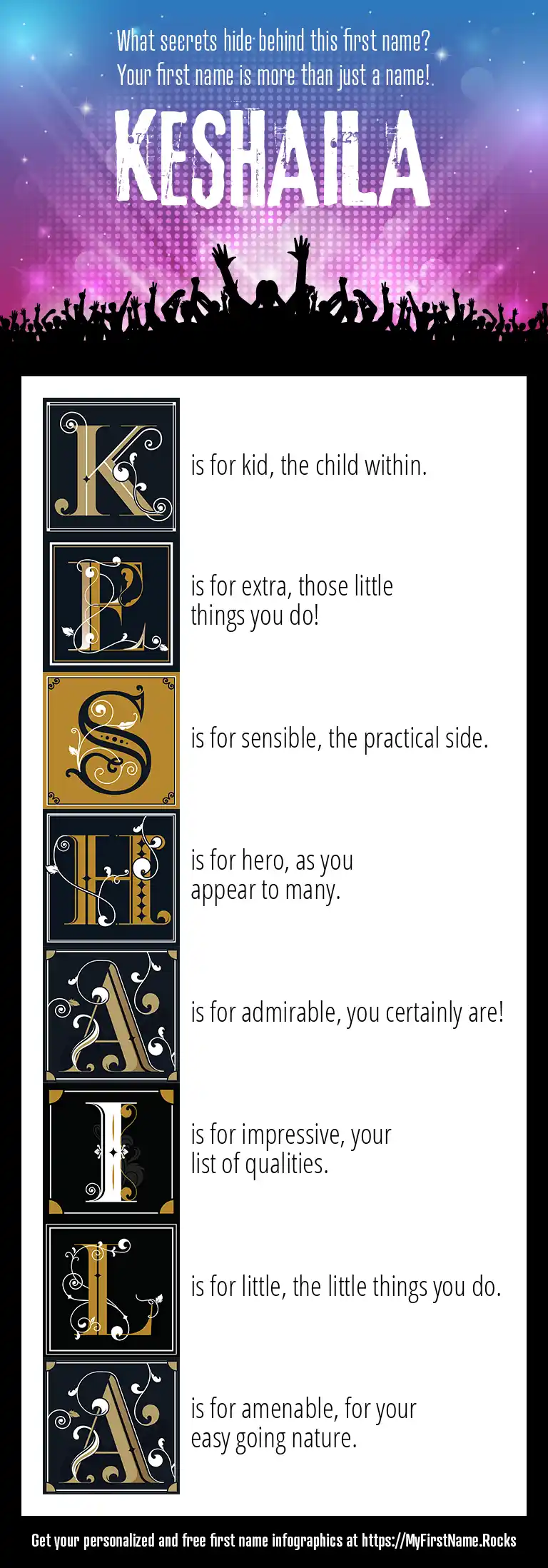 What secrets hide behind this first name?
Your first name is more than just a name!

KESHAILA

K is for kid, the child within.

E is for extra, those little things you do!

S is for sensible, the practical side.

H is for hero, as you appear to many.

A is for admirable, you certainly are!

I is for impressive, your list of qualities.

L is for little, the little things you do.

A is for amenable, for your easy going nature.

Get your personalized and free first name infographics at https://MyFirstName.Rocks