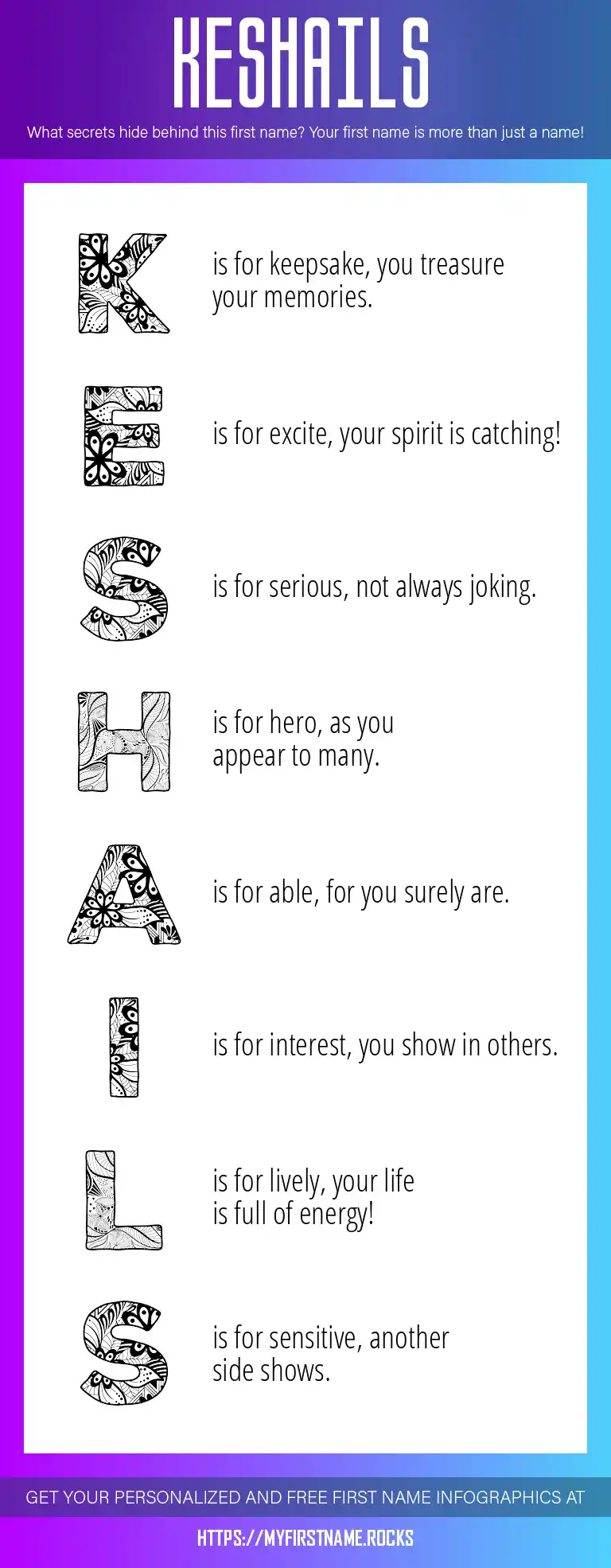 KESHAILS

What secrets hide behind this first name? Your first name is more than just a name!

K is for keepsake, you treasure your memories.

E is for excite, your spirit is catching!

S is for serious, not always joking.

H is for hero, as you appear to many.

A is for able, for you surely are.

I is for interest, you show in others.

L is for lively, your life is full of energy!

S is for sensitive, another side shows.

GET YOUR PERSONALIZED AND FREE FIRST NAME INFOGRAPHICS AT

HTTPS://MYFIRSTNAME.ROCKS