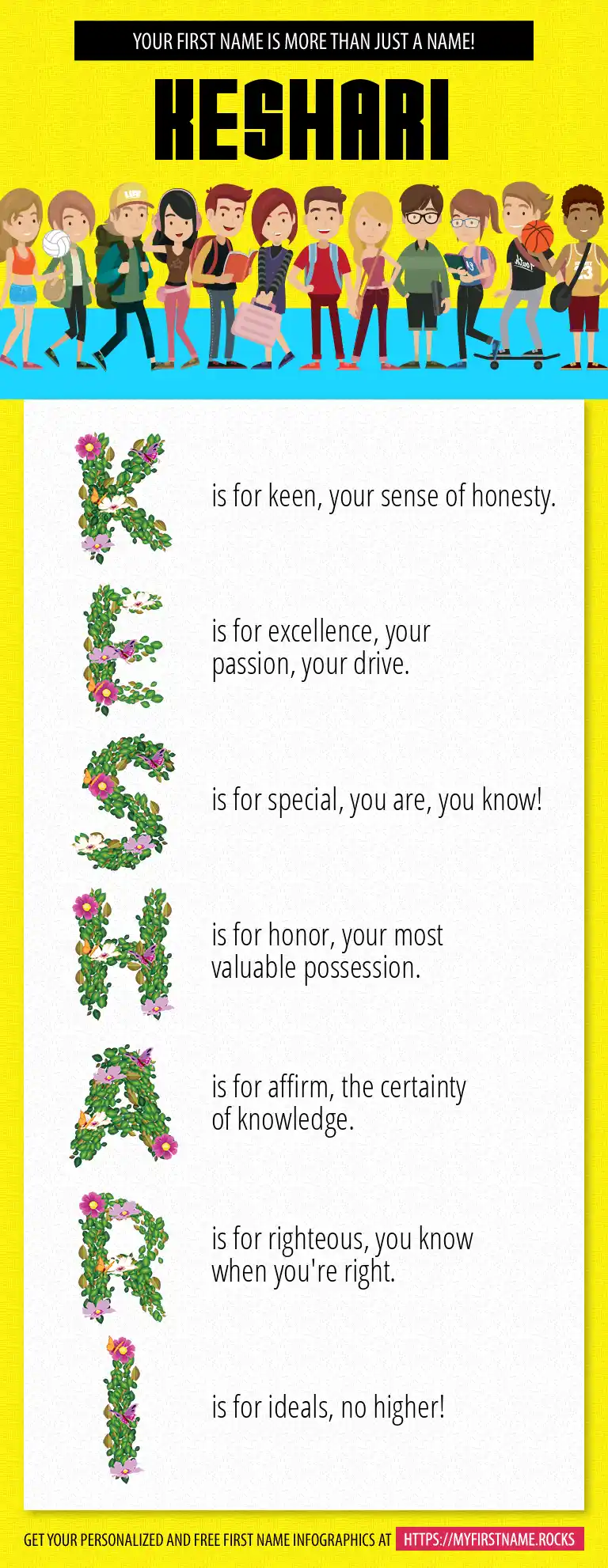 YOUR FIRST NAME IS MORE THAN JUST A NAME!

KESHARI

K is for keen, your sense of honesty.

E is for excellence, your passion, your drive.

S is for special, you are, you know!

H is for honor, your most valuable possession.

A is for affirm, the certainty of knowledge.

R is for righteous, you know when you're right.

I is for ideals, no higher!

GET YOUR PERSONALIZED AND FREE FIRST NAME INFOGRAPHICS AT HTTPS://MYFIRSTNAME.ROCKS