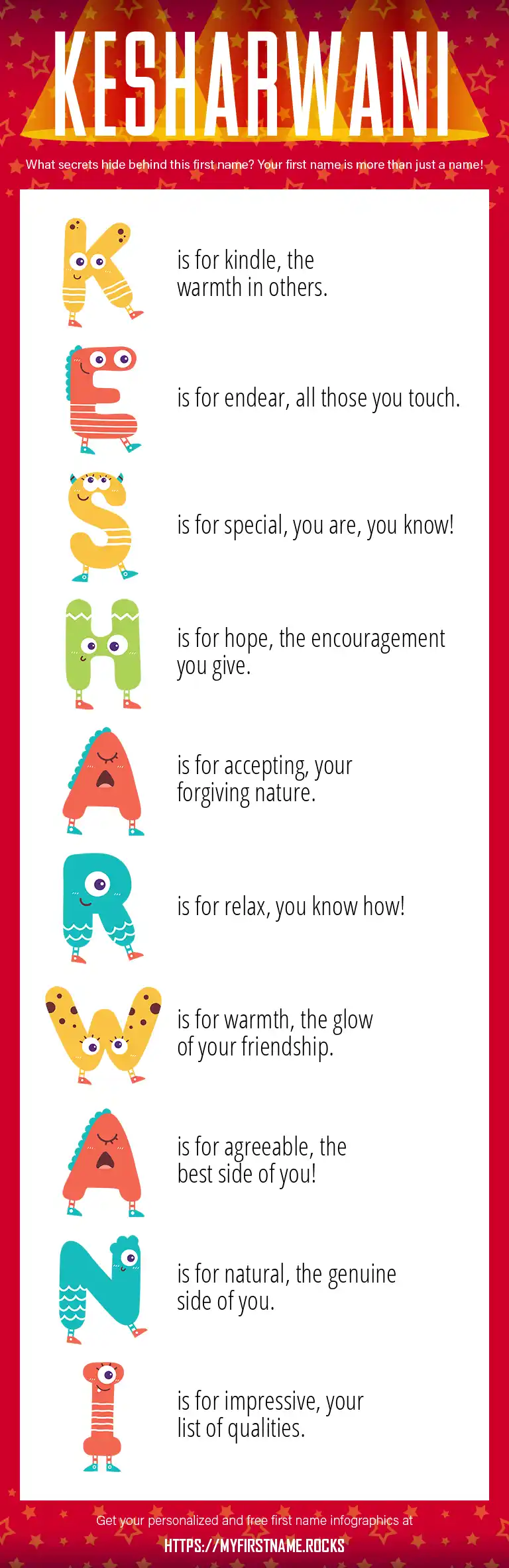 KESHARWANI

What secrets hide behind this first name? Your first name is more than just a name!

K is for kindle, the warmth in others.

E is for endear, all those you touch.

S is for special, you are, you know!

H is for hope, the encouragement you give.

A is for accepting, your forgiving nature.

R is for relax, you know how!

W is for warmth, the glow of your friendship.

A is for agreeable, the best side of you!

N is for natural, the genuine side of you.

I is for impressive, your list of qualities.

Get your personalized and free first name infographics at

HTTPS://MYFIRSTNAME.ROCKS