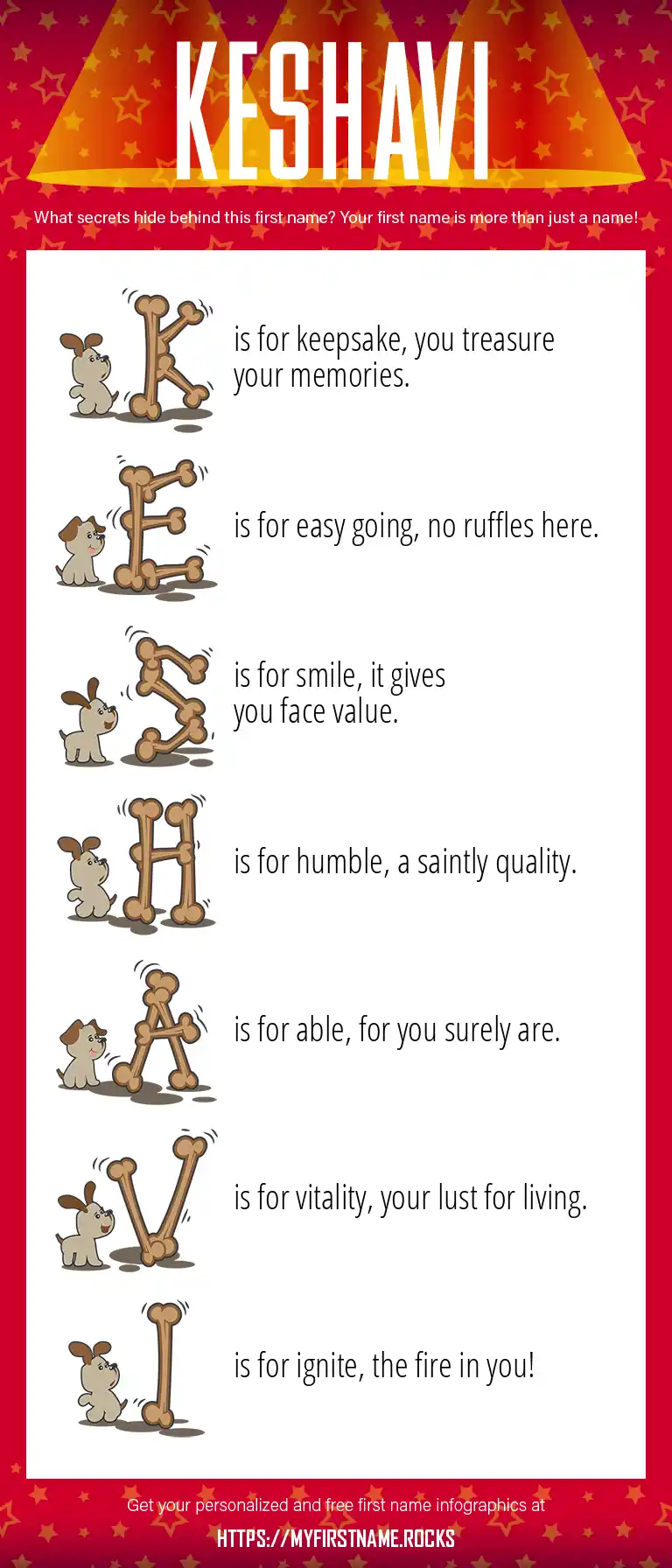 KESHAVI

What secrets hide behind this first name? Your first name is more than just a name!

K is for keepsake, you treasure your memories.

E is for easy going, no ruffles here.

S is for smile, it gives you face value.

H is for humble, a saintly quality.

A is for able, for you surely are.

V is for vitality, your lust for living.

I is for ignite, the fire in you!

Get your personalized and free first name infographics at

HTTPS://MYFIRSTNAME.ROCKS