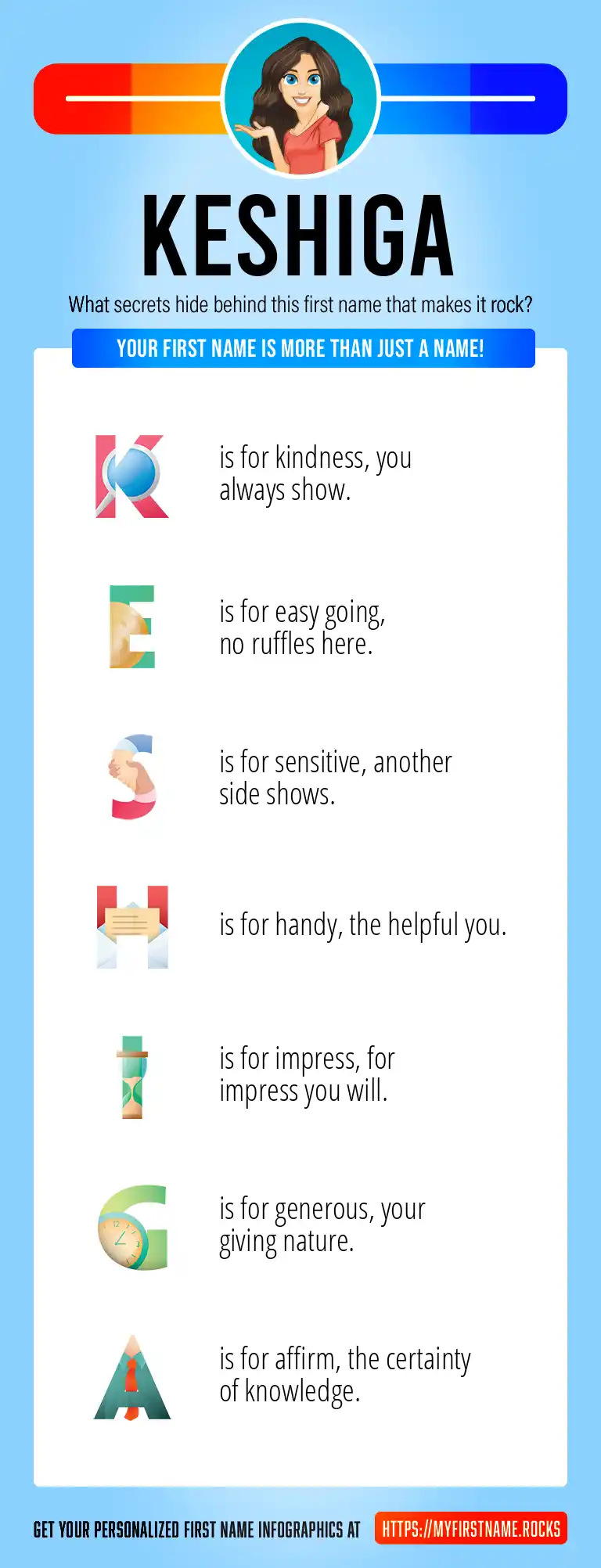 KESHIGA

What secrets hide behind this first name that makes it rock?

YOUR FIRST NAME IS MORE THAN JUST A NAME!

K is for kindness, you always show.

E is for easy going, no ruffles here.

S is for sensitive, another side shows.

H is for handy, the helpful you.

I is for impress, for impress you will.

G is for generous, your giving nature.

A is for affirm, the certainty of knowledge.

GET YOUR PERSONALIZED FIRST NAME INFOGRAPHICS AT HTTPS://MYFIRSTNAME.ROCKS