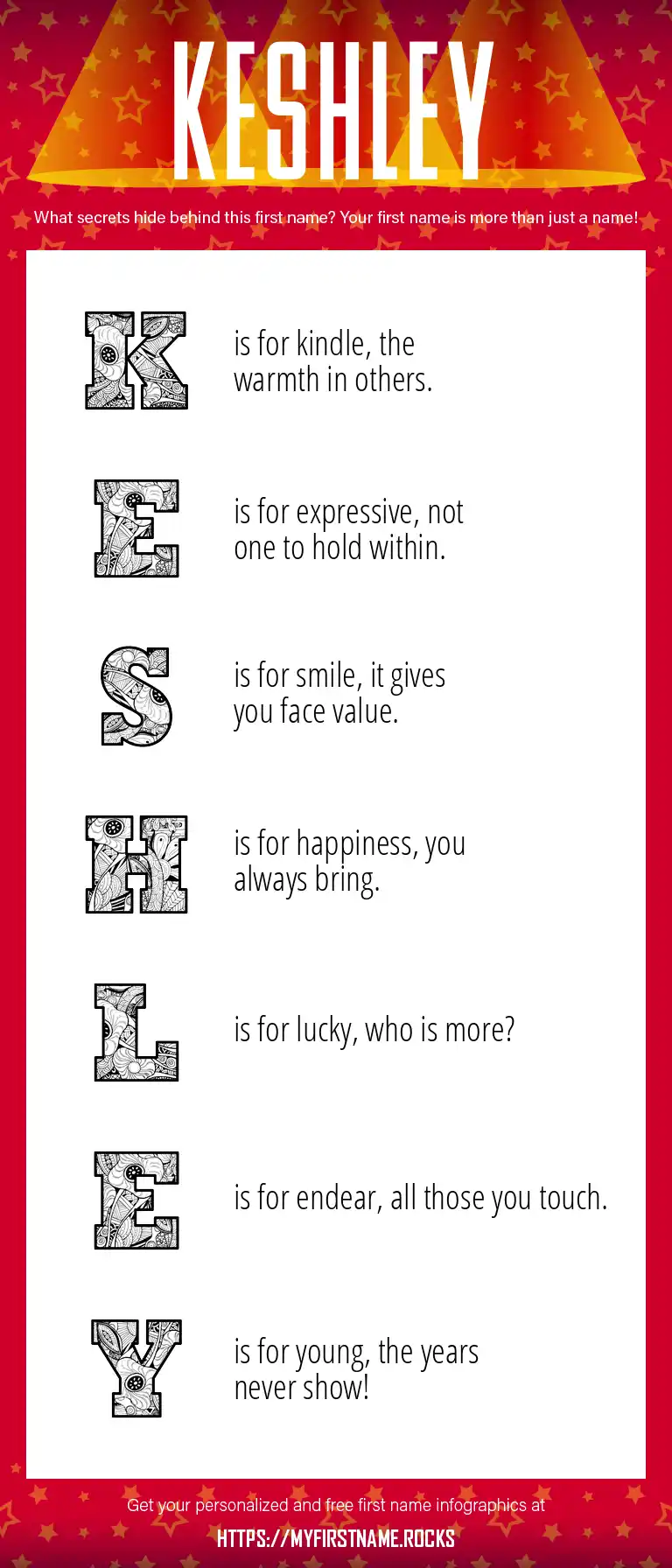 KESHLEY

What secrets hide behind this first name? Your first name is more than just a name!

K is for kindle, the warmth in others.

E is for expressive, not one to hold within.

S is for smile, it gives you face value.

H is for happiness, you always bring.

L is for lucky, who is more?

E is for endear, all those you touch.

Y is for young, the years never show!

Get your personalized and free first name infographics at

HTTPS://MYFIRSTNAME.ROCKS