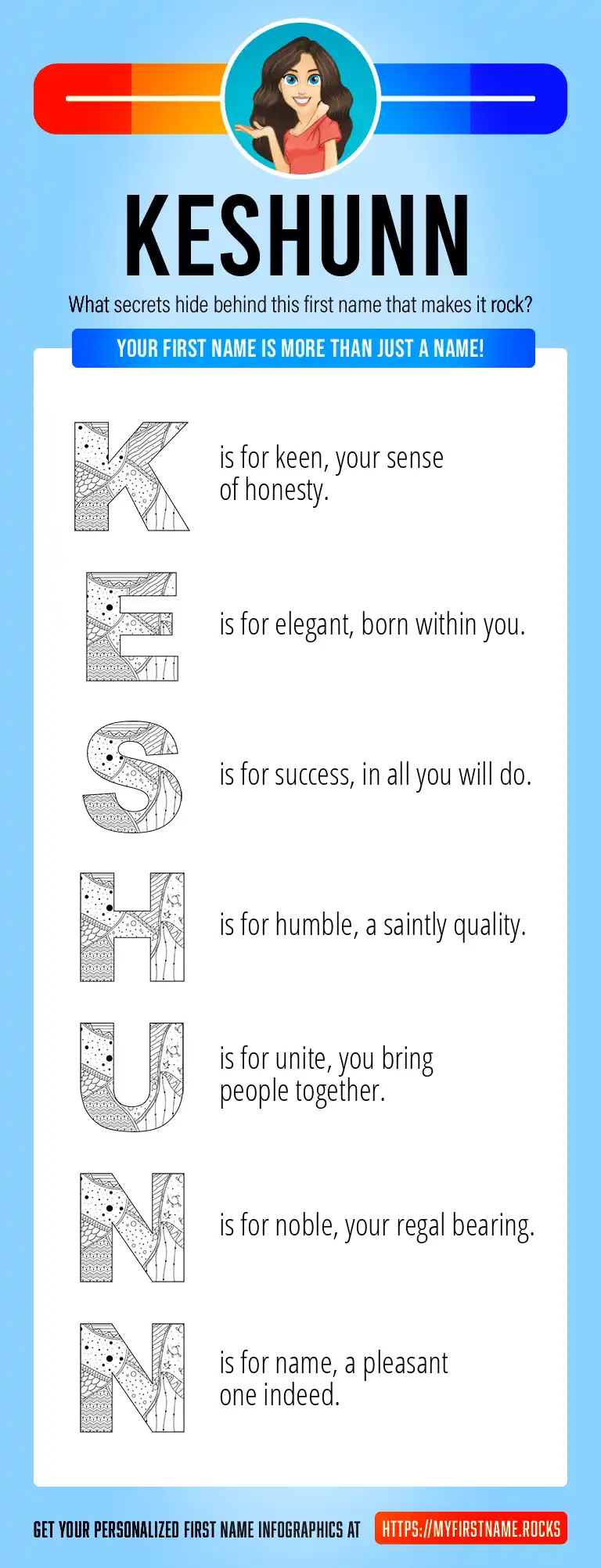 KESHUNN

What secrets hide behind this first name that makes it rock?

YOUR FIRST NAME IS MORE THAN JUST A NAME!

K is for keen, your sense of honesty.

E is for elegant, born within you.

S is for success, in all you will do.

H is for humble, a saintly quality.

U is for unite, you bring people together.

N is for noble, your regal bearing.

N is for name, a pleasant one indeed.

GET YOUR PERSONALIZED FIRST NAME INFOGRAPHICS AT HTTPS://MYFIRSTNAME.ROCKS