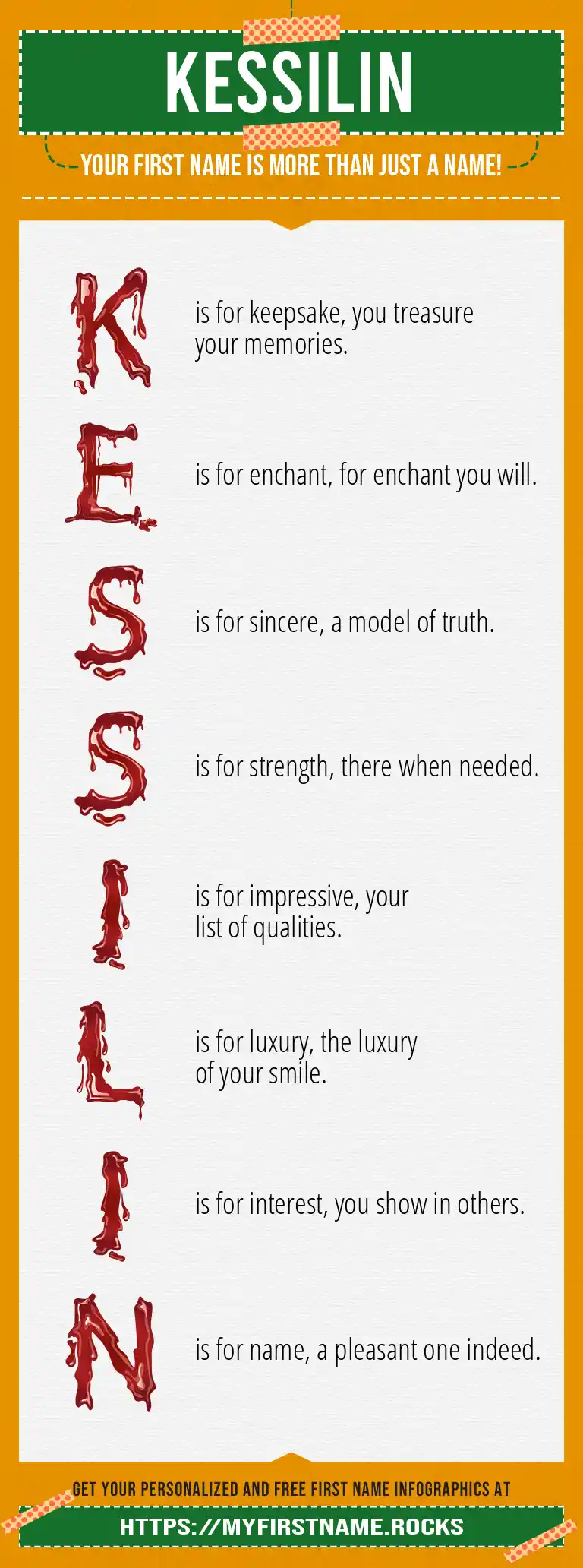 KESSILIN

YOUR FIRST NAME IS MORE THAN JUST A NAME!

K is for keepsake, you treasure your memories.

E is for enchant, for enchant you will.

S is for sincere, a model of truth.

S is for strength, there when needed.

I is for impressive, your list of qualities.

L is for luxury, the luxury of your smile.

I is for interest, you show in others.

N is for name, a pleasant one indeed.

GET YOUR PERSONALIZED AND FREE FIRST NAME INFOGRAPHICS AT

HTTPS://MYFIRSTNAME.ROCKS