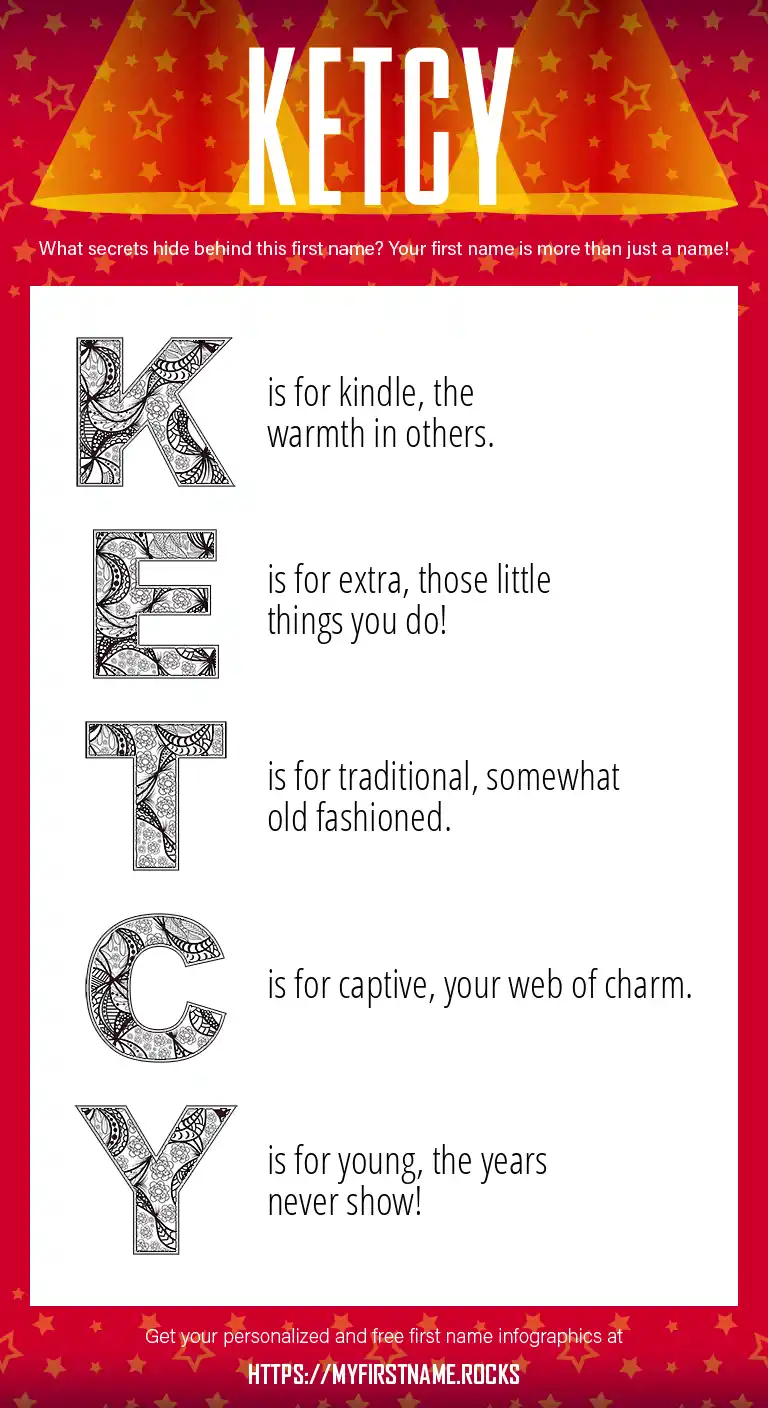 KETCY

What secrets hide behind this first name? Your first name is more than just a name!

K is for kindle, the warmth in others.

E is for extra, those little things you do!

T is for traditional, somewhat old fashioned.

C is for captive, your web of charm.

Y is for young, the years never show!

Get your personalized and free first name infographics at

HTTPS://MYFIRSTNAME.ROCKS