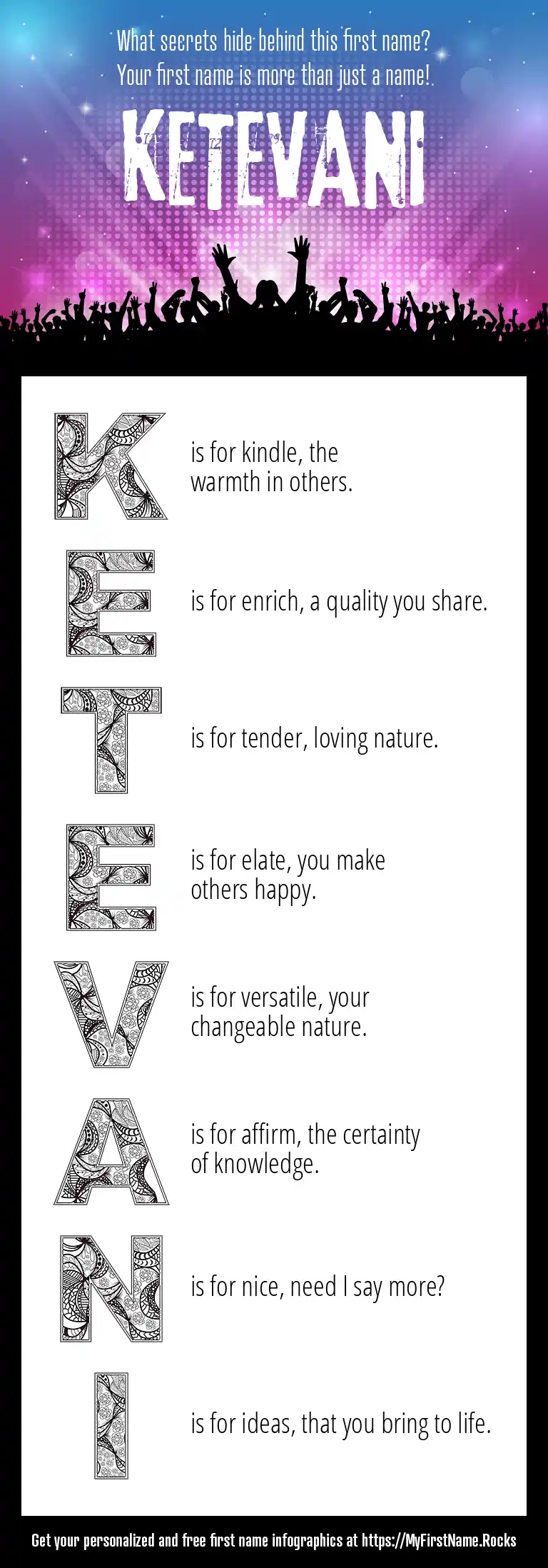 What secrets hide behind this first name?
Your first name is more than just a name!

KETEVANI

K is for kindle, the warmth in others.

E is for enrich, a quality you share.

T is for tender, loving nature.

E is for elate, you make others happy.

V is for versatile, your changeable nature.

A is for affirm, the certainty of knowledge.

N is for nice, need I say more?

I is for ideas, that you bring to life.

Get your personalized and free first name infographics at https://MyFirstName.Rocks