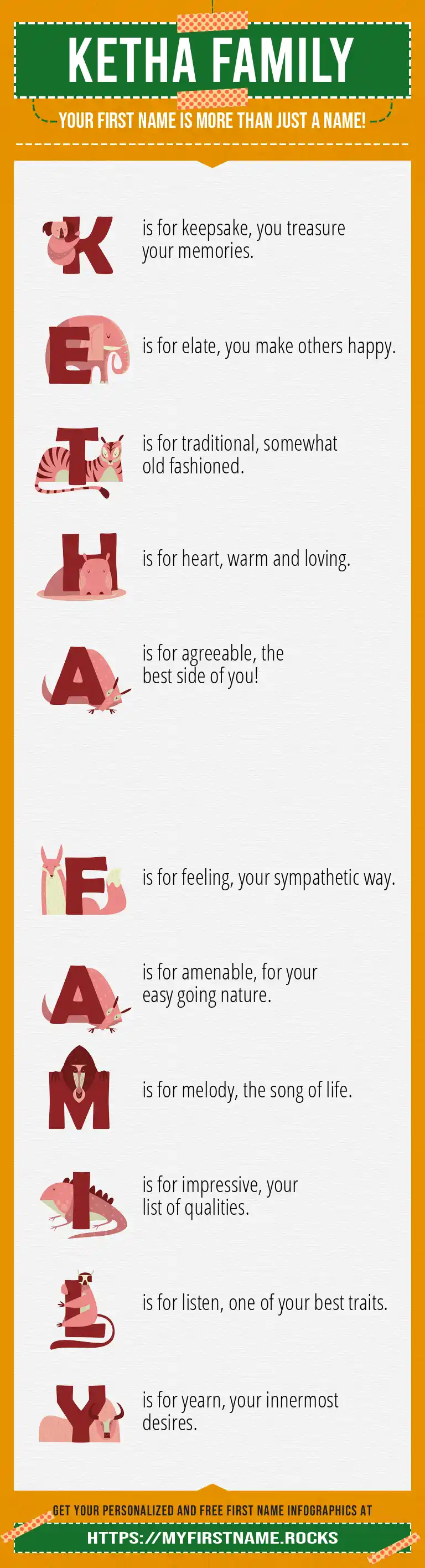 KETHA FAMILY

YOUR FIRST NAME IS MORE THAN JUST A NAME!

K is for keepsake, you treasure your memories.

E is for elate, you make others happy.

T is for traditional, somewhat old fashioned.

H is for heart, warm and loving.

A is for agreeable, the best side of you!

F is for feeling, your sympathetic way.

A is for amenable, for your easy going nature.

M is for melody, the song of life.

I is for impressive, your list of qualities.

L is for listen, one of your best traits.

Y is for yearn, your innermost desires.

GET YOUR PERSONALIZED AND FREE FIRST NAME INFOGRAPHICS AT

HTTPS://MYFIRSTNAME.ROCKS