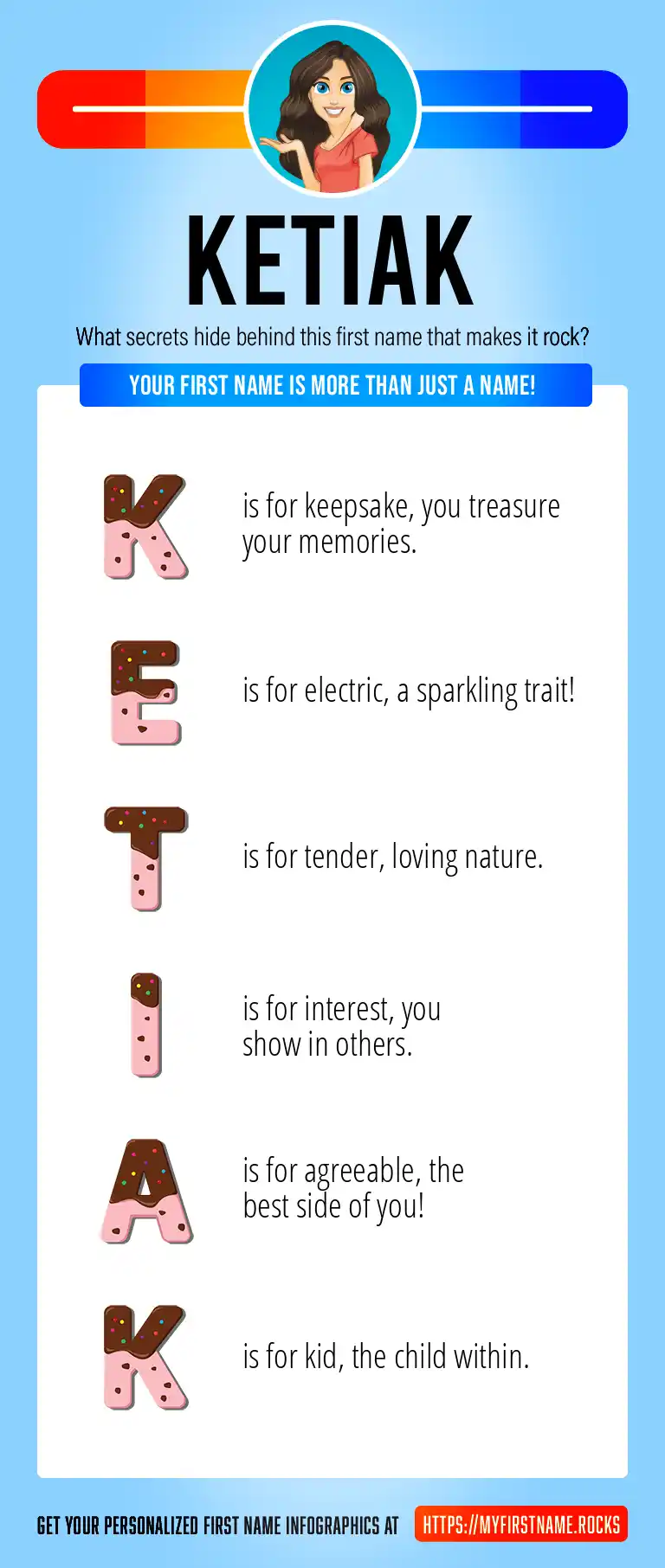 KETIAK

What secrets hide behind this first name that makes it rock?

YOUR FIRST NAME IS MORE THAN JUST A NAME!

K is for keepsake, you treasure your memories.

E is for electric, a sparkling trait!

T is for tender, loving nature.

I is for interest, you show in others.

A is for agreeable, the best side of you!

K is for kid, the child within.

GET YOUR PERSONALIZED FIRST NAME INFOGRAPHICS AT HTTPS://MYFIRSTNAME.ROCKS