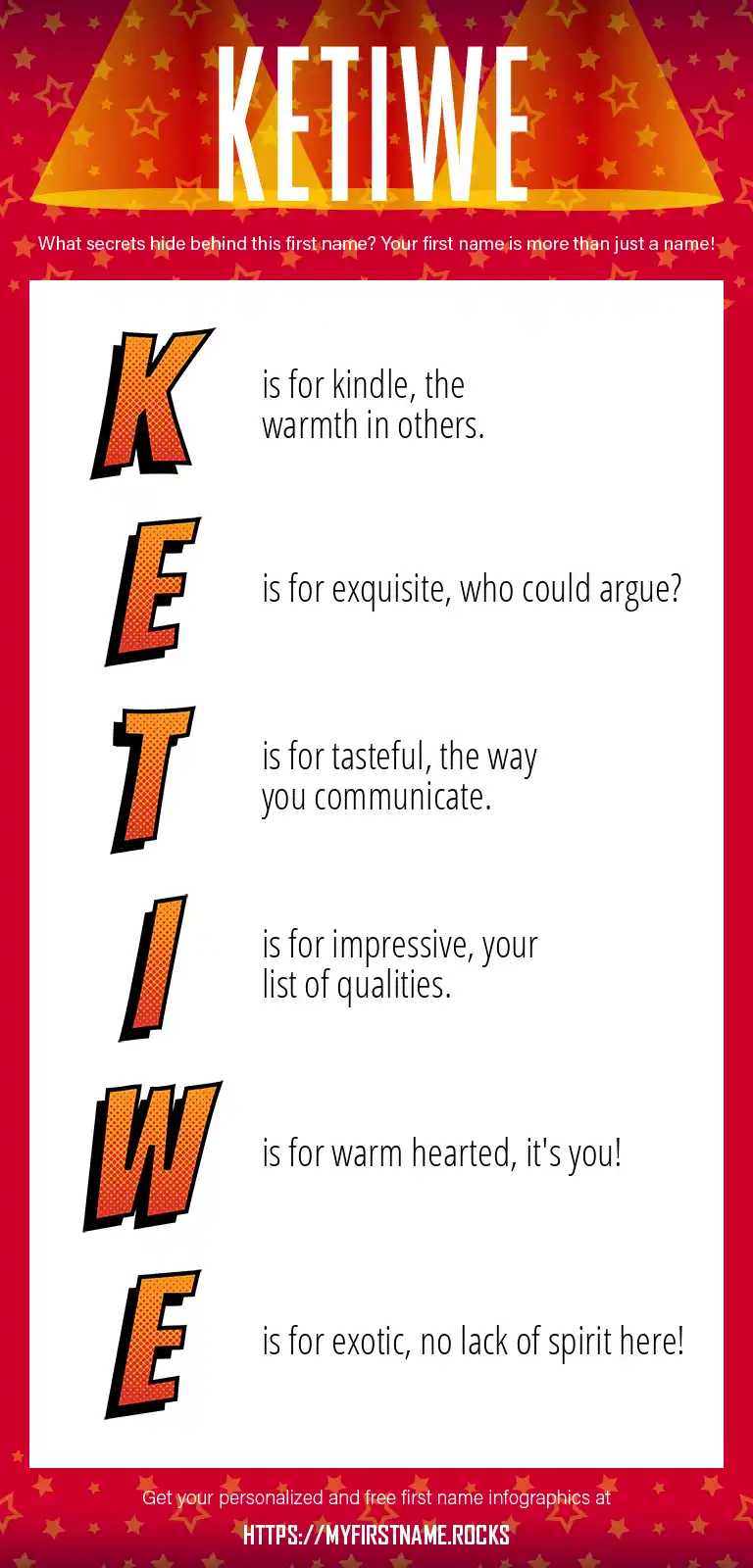 KETIWE

What secrets hide behind this first name? Your first name is more than just a name!

K is for kindle, the warmth in others.

E is for exquisite, who could argue?

T is for tasteful, the way you communicate.

I is for impressive, your list of qualities.

W is for warm hearted, it's you!

E is for exotic, no lack of spirit here!

Get your personalized and free first name infographics at

HTTPS://MYFIRSTNAME.ROCKS