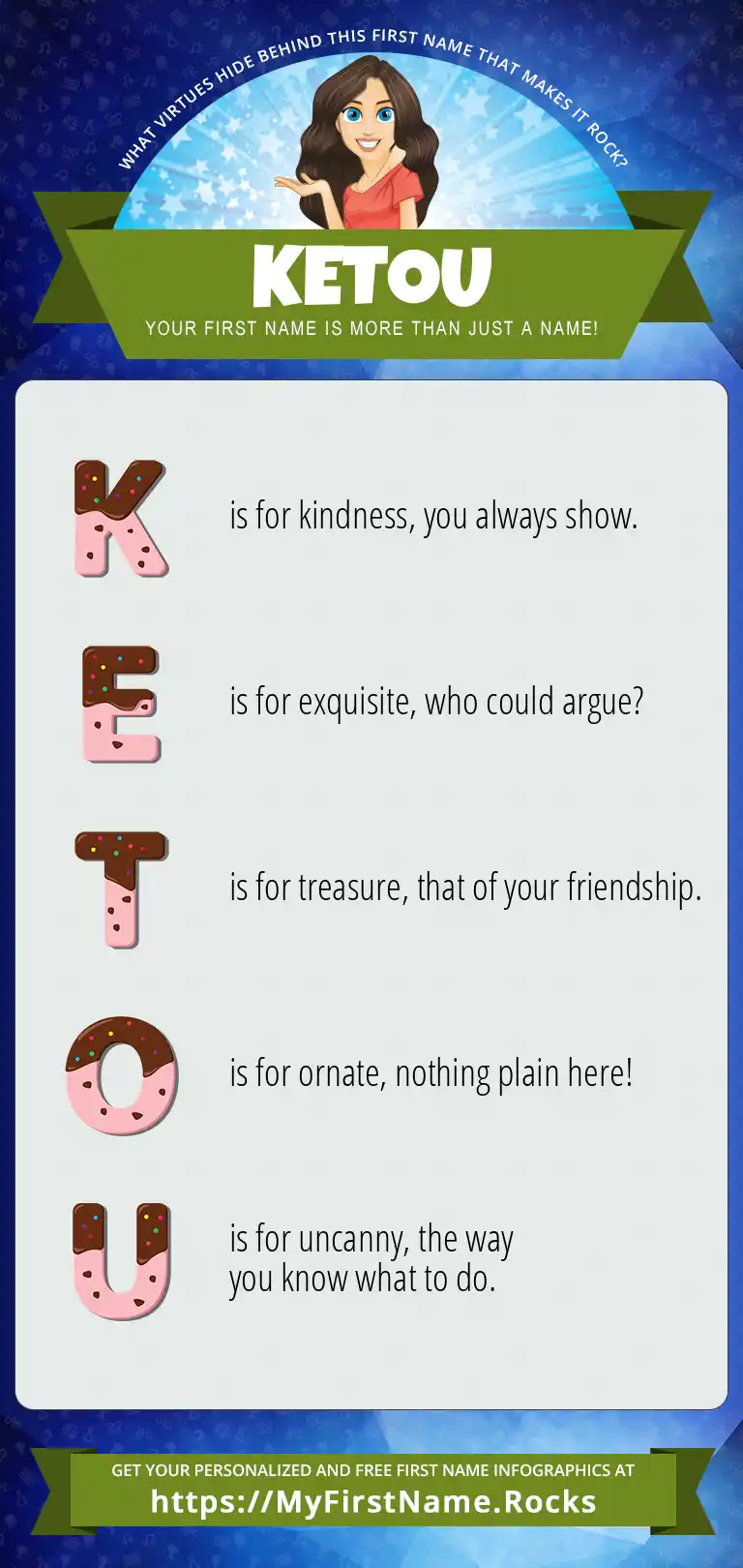 WHAT VIRTUES HIDE BEHIND THIS FIRST NAME THAT MAKES IT ROCK?

KETOU

YOUR FIRST NAME IS MORE THAN JUST A NAME!

K is for kindness, you always show.

E is for exquisite, who could argue?

T is for treasure, that of your friendship.

O is for ornate, nothing plain here!

U is for uncanny, the way you know what to do.

GET YOUR PERSONALIZED AND FREE FIRST NAME INFOGRAPHICS AT
https://MyFirstName.Rocks