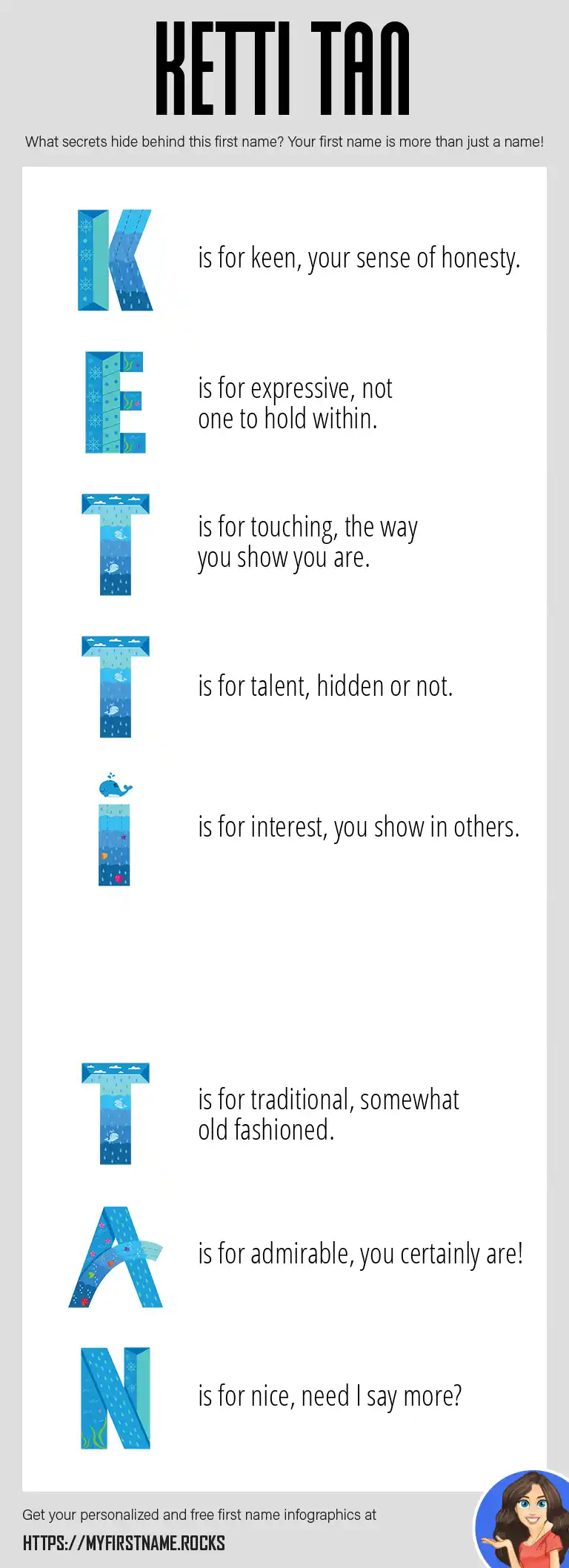 KETTI TAN

What secrets hide behind this first name? Your first name is more than just a name!

K is for keen, your sense of honesty.

E is for expressive, not one to hold within.

T is for touching, the way you show you are.

T is for talent, hidden or not.

I is for interest, you show in others.

T is for traditional, somewhat old fashioned.

A is for admirable, you certainly are!

N is for nice, need I say more?

Get your personalized and free first name infographics at

HTTPS://MYFIRSTNAME.ROCKS