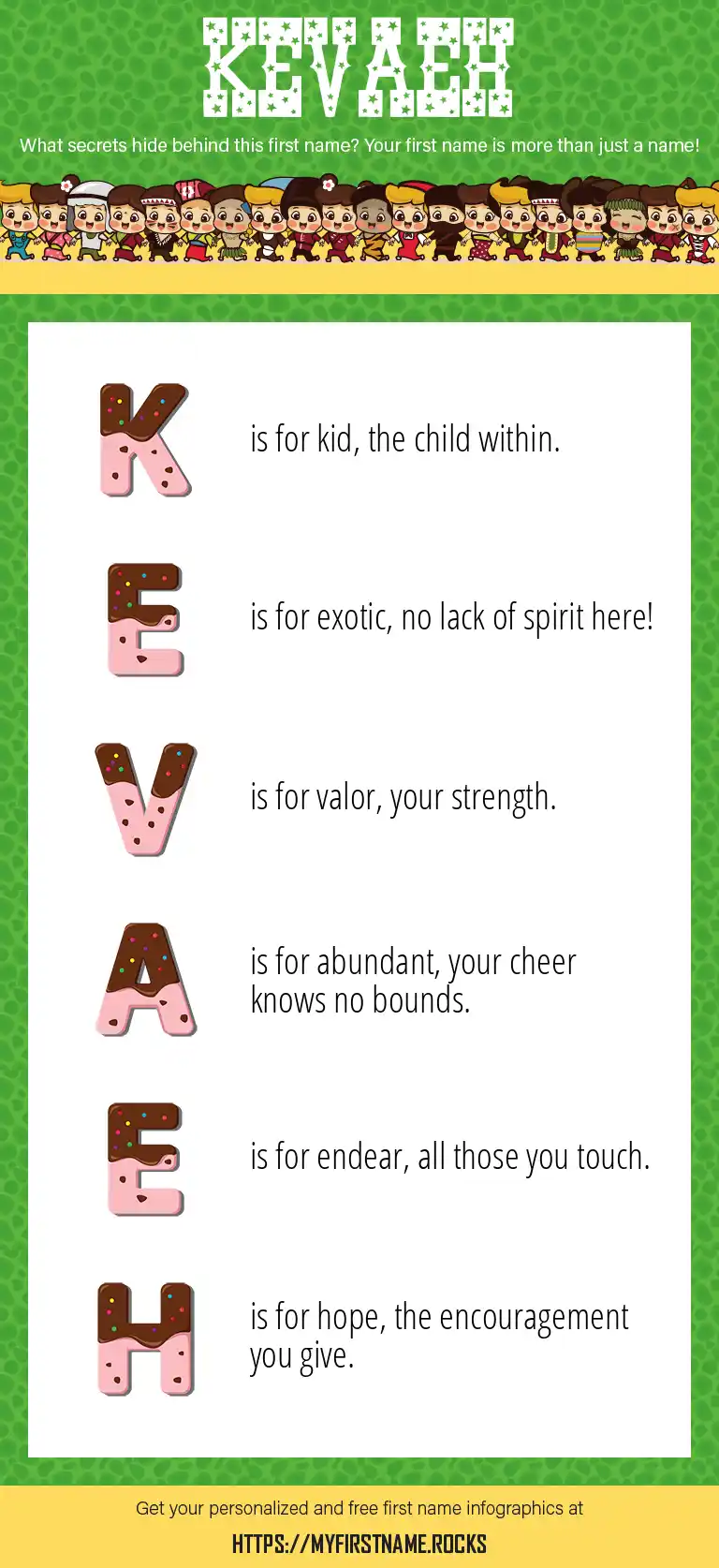 KEVAEH

What secrets hide behind this first name? Your first name is more than just a name!

K is for kid, the child within.

E is for exotic, no lack of spirit here!

V is for valor, your strength.

A is for abundant, your cheer knows no bounds.

E is for endear, all those you touch.

H is for hope, the encouragement you give.

Get your personalized and free first name infographics at

HTTPS://MYFIRSTNAME.ROCKS