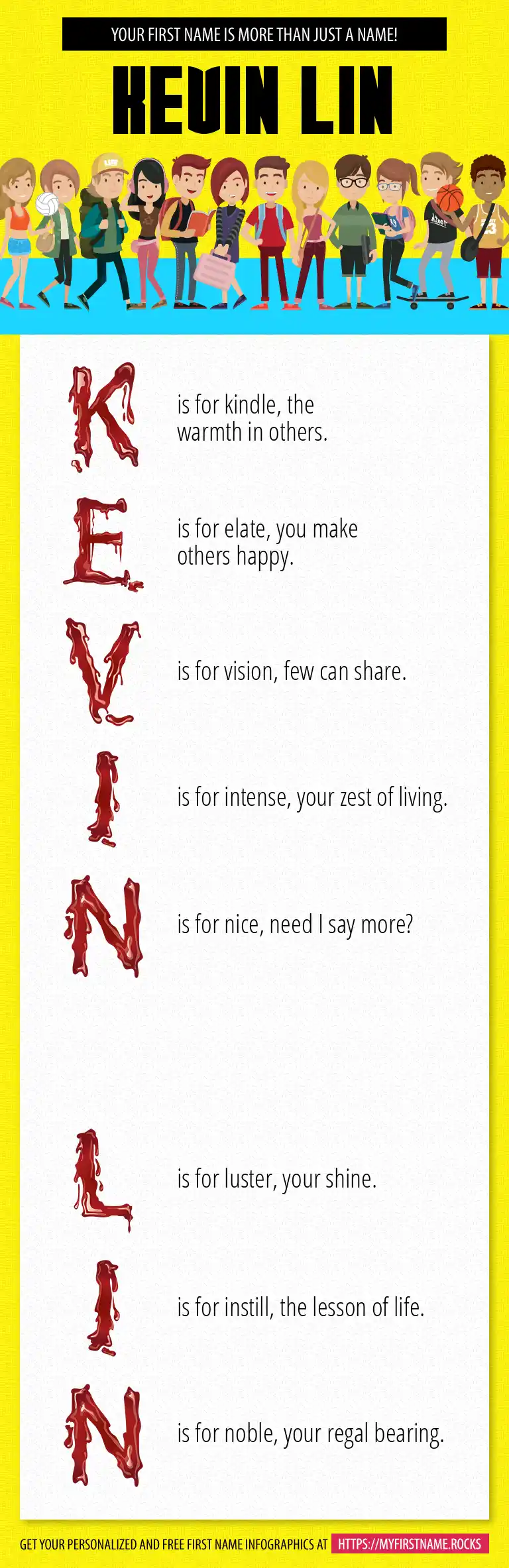 YOUR FIRST NAME IS MORE THAN JUST A NAME!

KEVIN LIN

K is for kindle, the warmth in others.

E is for elate, you make others happy.

V is for vision, few can share.

I is for intense, your zest of living.

N is for nice, need I say more?

L is for luster, your shine.

I is for instill, the lesson of life.

N is for noble, your regal bearing.

GET YOUR PERSONALIZED AND FREE FIRST NAME INFOGRAPHICS AT HTTPS://MYFIRSTNAME.ROCKS