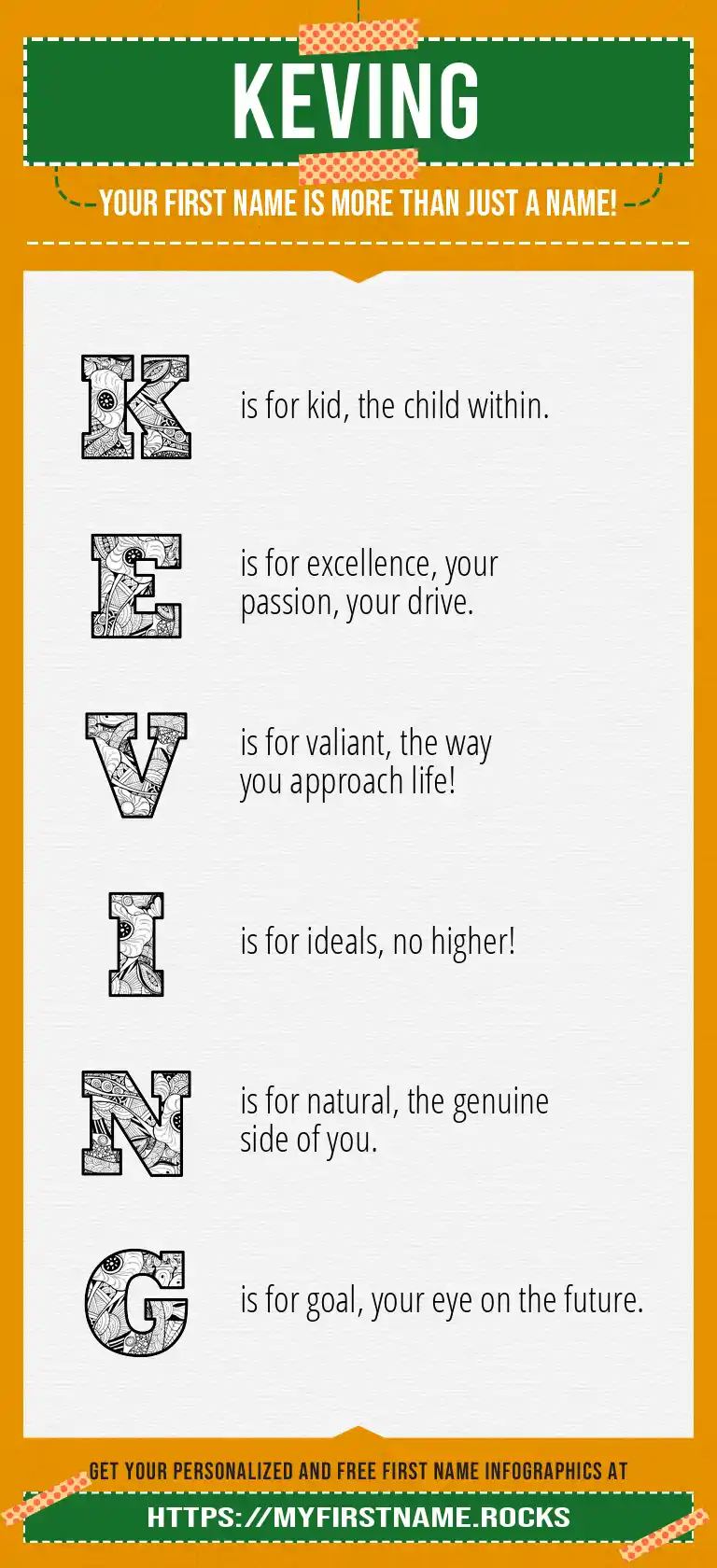 KEVING

YOUR FIRST NAME IS MORE THAN JUST A NAME!

K is for kid, the child within.

E is for excellence, your passion, your drive.

V is for valiant, the way you approach life!

I is for ideals, no higher!

N is for natural, the genuine side of you.

G is for goal, your eye on the future.

GET YOUR PERSONALIZED AND FREE FIRST NAME INFOGRAPHICS AT

HTTPS://MYFIRSTNAME.ROCKS