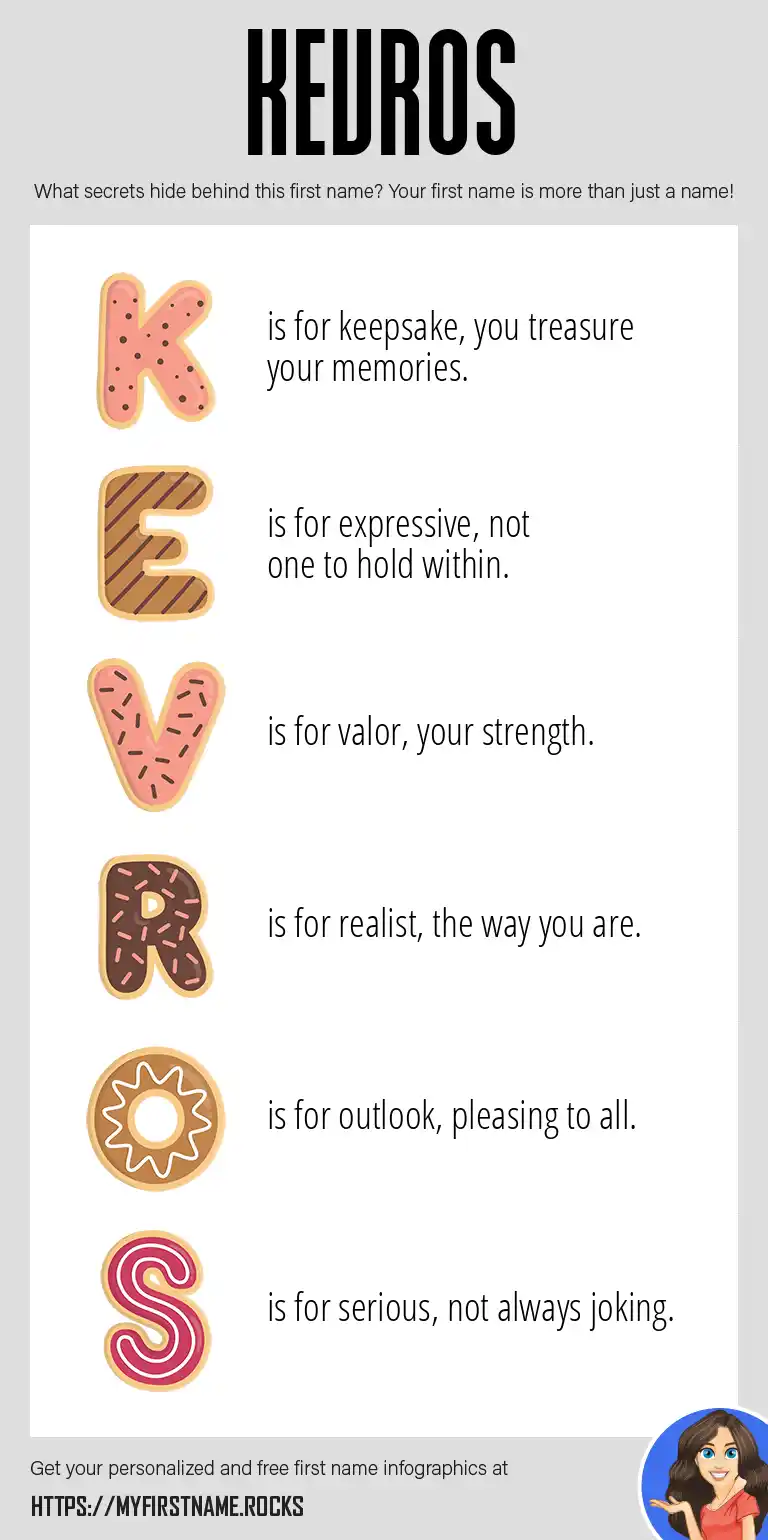 KEVROS

What secrets hide behind this first name? Your first name is more than just a name!

K is for keepsake, you treasure your memories.

E is for expressive, not one to hold within.

V is for valor, your strength.

R is for realist, the way you are.

O is for outlook, pleasing to all.

S is for serious, not always joking.

Get your personalized and free first name infographics at

HTTPS://MYFIRSTNAME.ROCKS