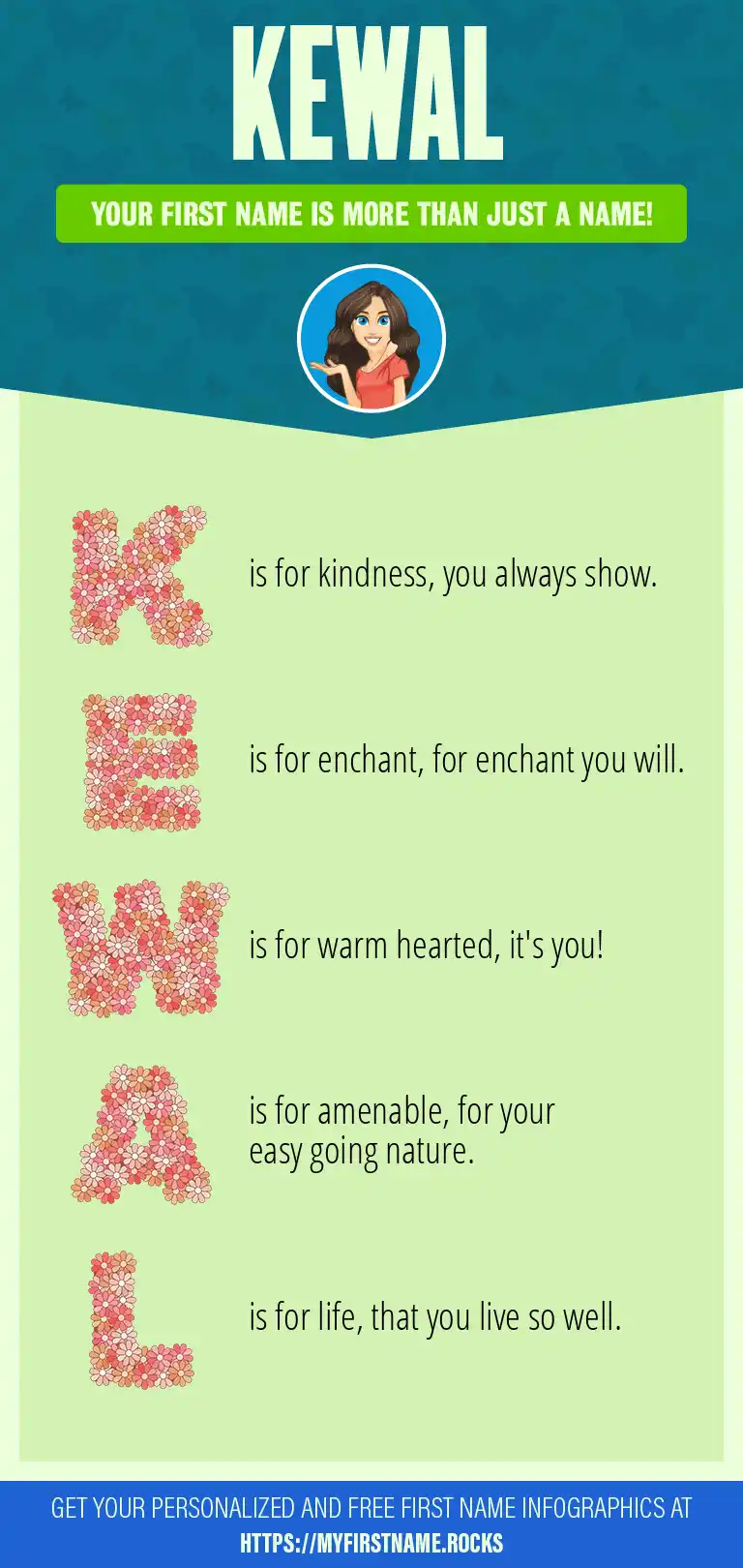 KEWAL

YOUR FIRST NAME IS MORE THAN JUST A NAME!

K is for kindness, you always show.

E is for enchant, for enchant you will.

W is for warm hearted, it's you!

A is for amenable, for your easy going nature.

L is for life, that you live so well.

GET YOUR PERSONALIZED AND FREE FIRST NAME INFOGRAPHICS AT HTTPS://MYFIRSTNAME.ROCKS