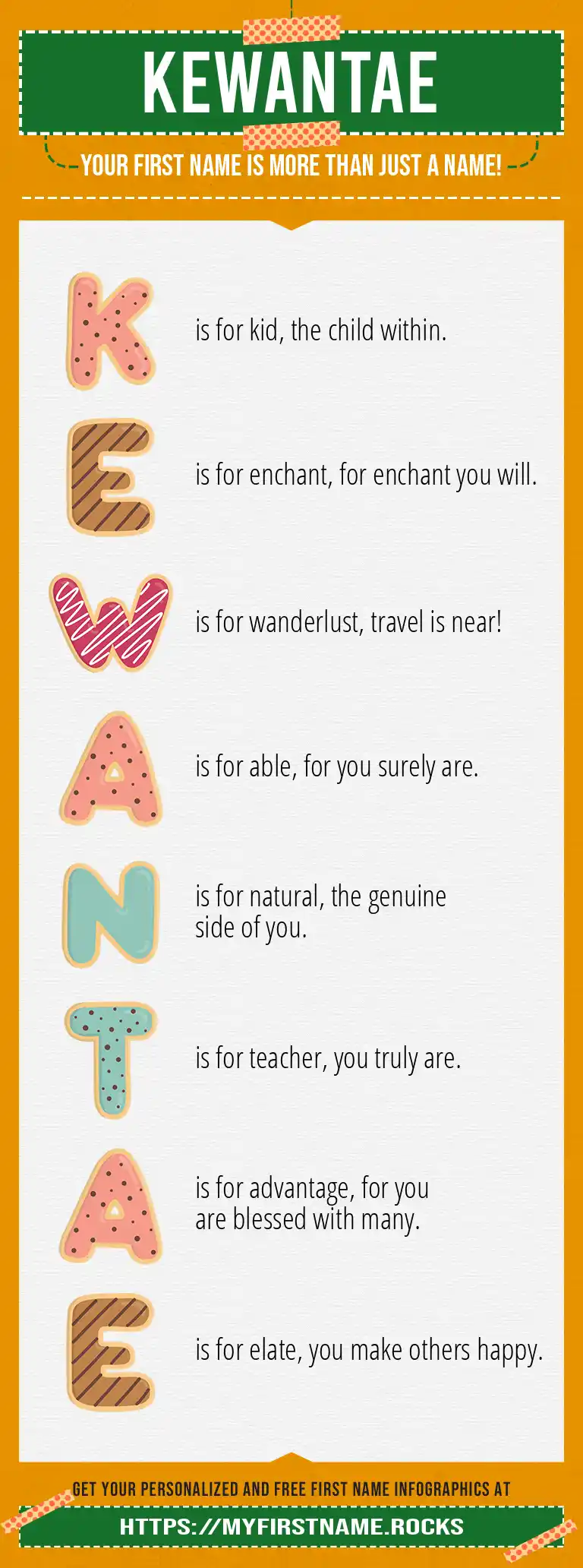 KEWANTAE

YOUR FIRST NAME IS MORE THAN JUST A NAME!

K is for kid, the child within.

E is for enchant, for enchant you will.

W is for wanderlust, travel is near!

A is for able, for you surely are.

N is for natural, the genuine side of you.

T is for teacher, you truly are.

A is for advantage, for you are blessed with many.

E is for elate, you make others happy.

GET YOUR PERSONALIZED AND FREE FIRST NAME INFOGRAPHICS AT

HTTPS://MYFIRSTNAME.ROCKS