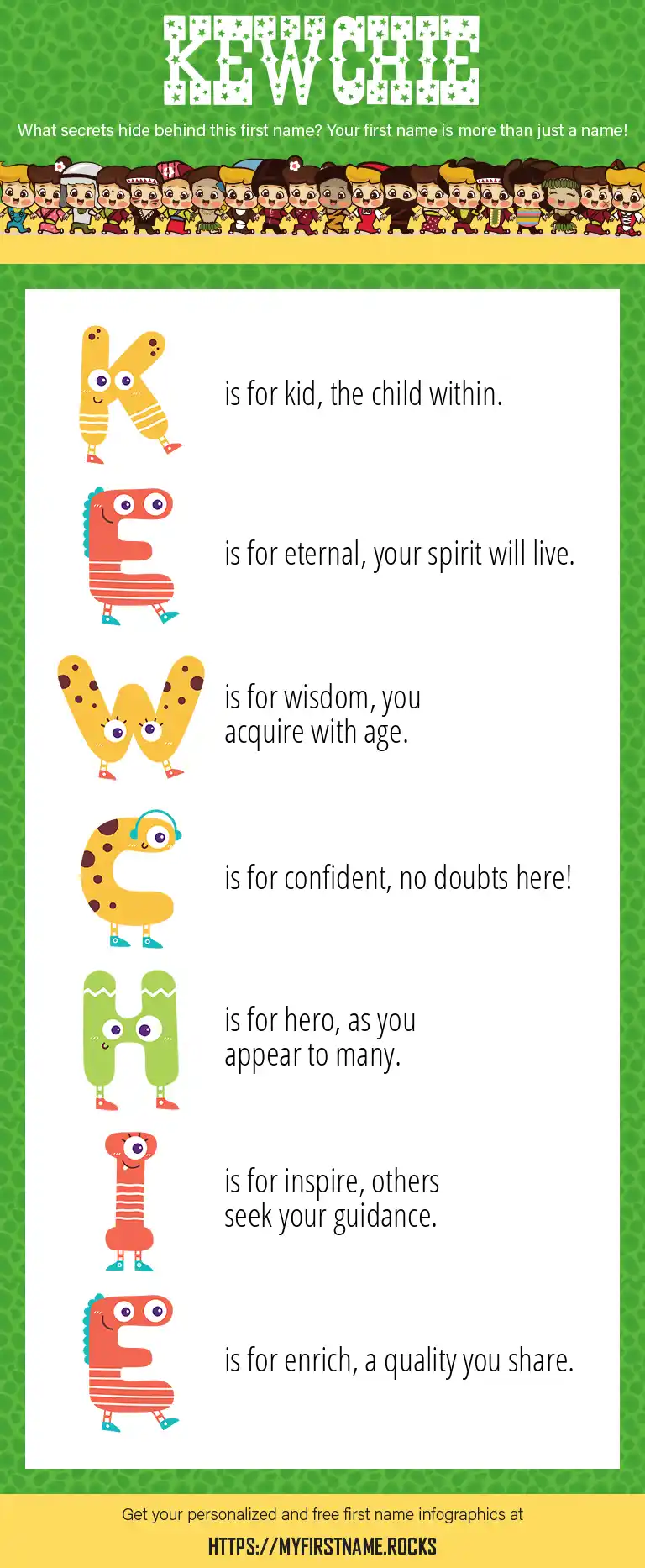 KEWCHIE

What secrets hide behind this first name? Your first name is more than just a name!

K is for kid, the child within.

E is for eternal, your spirit will live.

W is for wisdom, you acquire with age.

C is for confident, no doubts here!

H is for hero, as you appear to many.

I is for inspire, others seek your guidance.

E is for enrich, a quality you share.

Get your personalized and free first name infographics at

HTTPS://MYFIRSTNAME.ROCKS