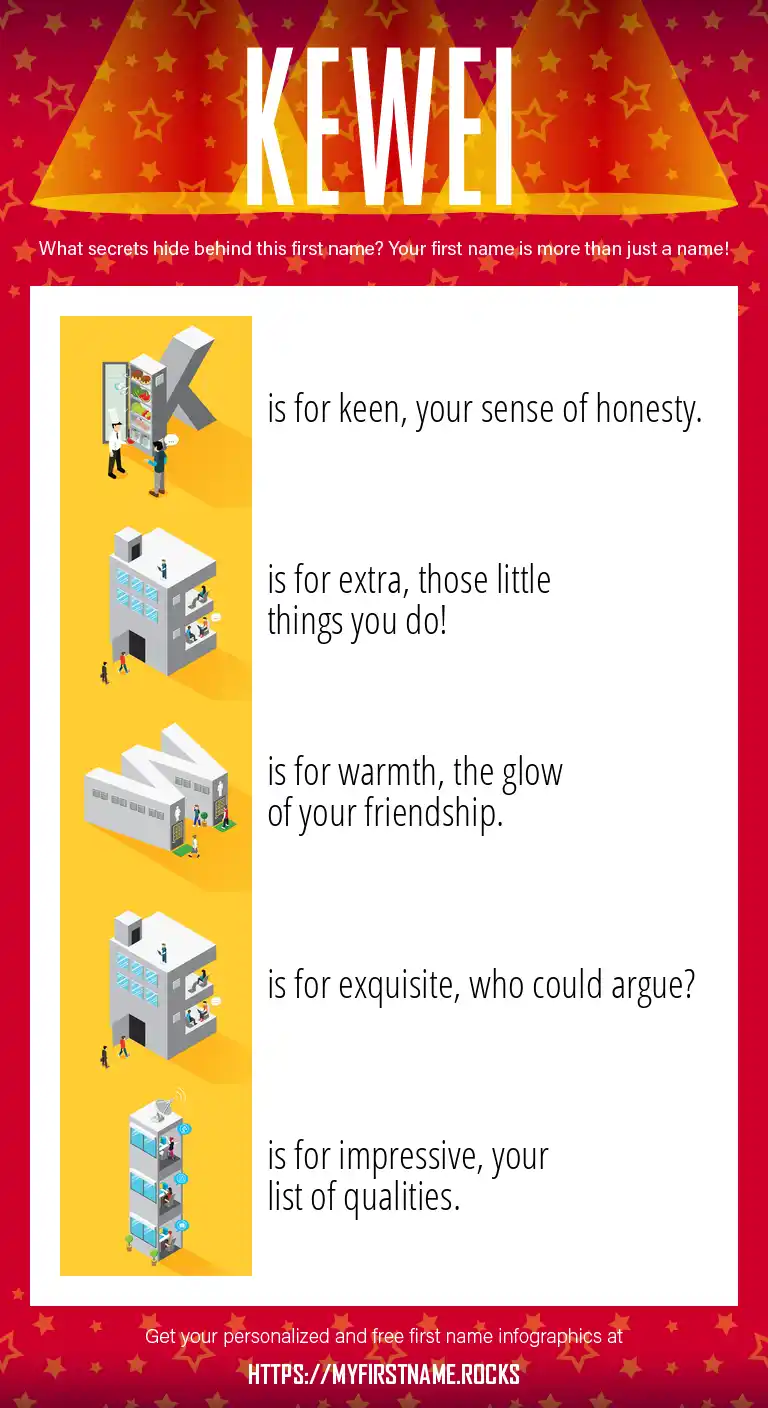 KEWEI

What secrets hide behind this first name? Your first name is more than just a name!

K is for keen, your sense of honesty.

E is for extra, those little things you do!

W is for warmth, the glow of your friendship.

E is for exquisite, who could argue?

I is for impressive, your list of qualities.

Get your personalized and free first name infographics at

HTTPS://MYFIRSTNAME.ROCKS