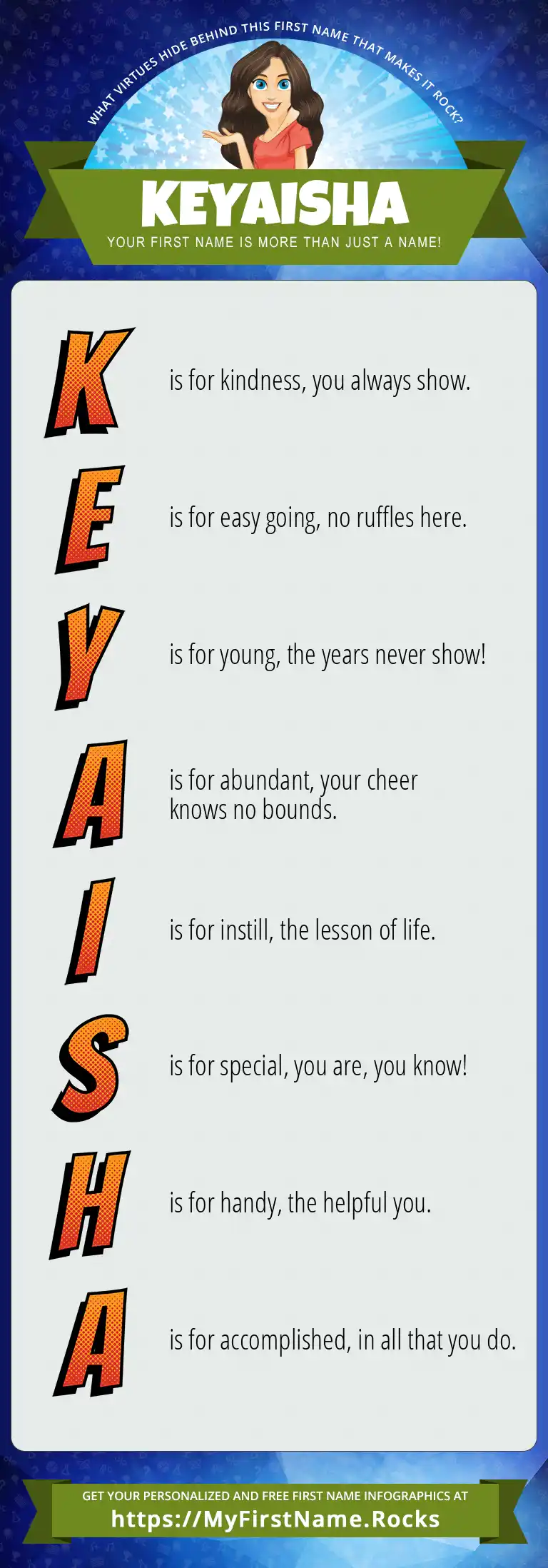 WHAT VIRTUES HIDE BEHIND THIS FIRST NAME THAT MAKES IT ROCK?

KEYAISHA

YOUR FIRST NAME IS MORE THAN JUST A NAME!

K is for kindness, you always show.

E is for easy going, no ruffles here.

Y is for young, the years never show!

A is for abundant, your cheer knows no bounds.

I is for instill, the lesson of life.

S is for special, you are, you know!

H is for handy, the helpful you.

A is for accomplished, in all that you do.

GET YOUR PERSONALIZED AND FREE FIRST NAME INFOGRAPHICS AT
https://MyFirstName.Rocks