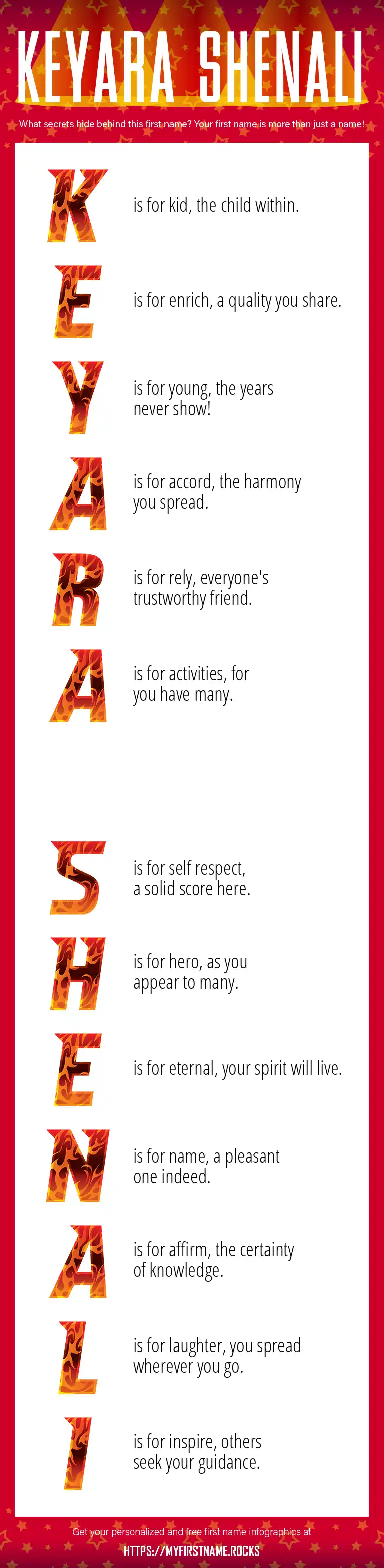 KEYARA SHENALI

What secrets hide behind this first name? Your first name is more than just a name!

K is for kid, the child within.

E is for enrich, a quality you share.

Y is for young, the years never show!

A is for accord, the harmony you spread.

R is for rely, everyone's trustworthy friend.

A is for activities, for you have many.

S is for self respect, a solid score here.

H is for hero, as you appear to many.

E is for eternal, your spirit will live.

N is for name, a pleasant one indeed.

A is for affirm, the certainty of knowledge.

L is for laughter, you spread wherever you go.

I is for inspire, others seek your guidance.

Get your personalized and free first name infographics at

HTTPS://MYFIRSTNAME.ROCKS