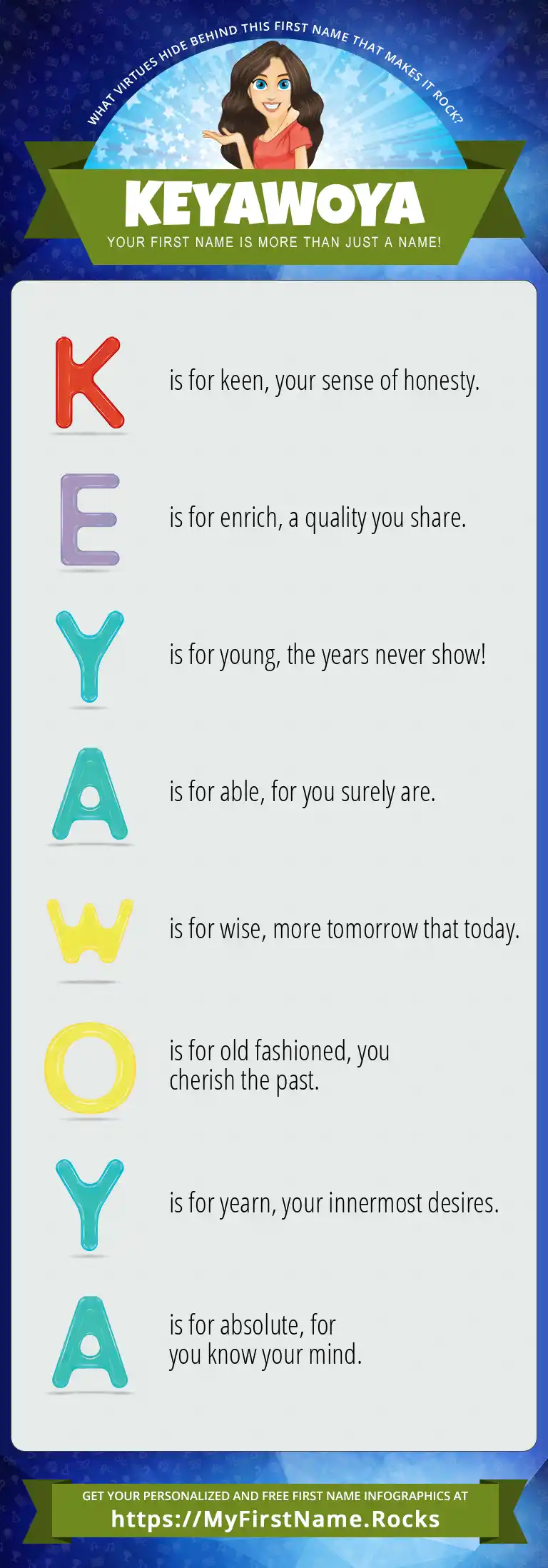 WHAT VIRTUES HIDE BEHIND THIS FIRST NAME THAT MAKES IT ROCK?

KEYAWOYA

YOUR FIRST NAME IS MORE THAN JUST A NAME!

K is for keen, your sense of honesty.

E is for enrich, a quality you share.

Y is for young, the years never show!

A is for able, for you surely are.

W is for wise, more tomorrow that today.

O is for old fashioned, you cherish the past.

Y is for yearn, your innermost desires.

A is for absolute, for you know your mind.

GET YOUR PERSONALIZED AND FREE FIRST NAME INFOGRAPHICS AT
https://MyFirstName.Rocks