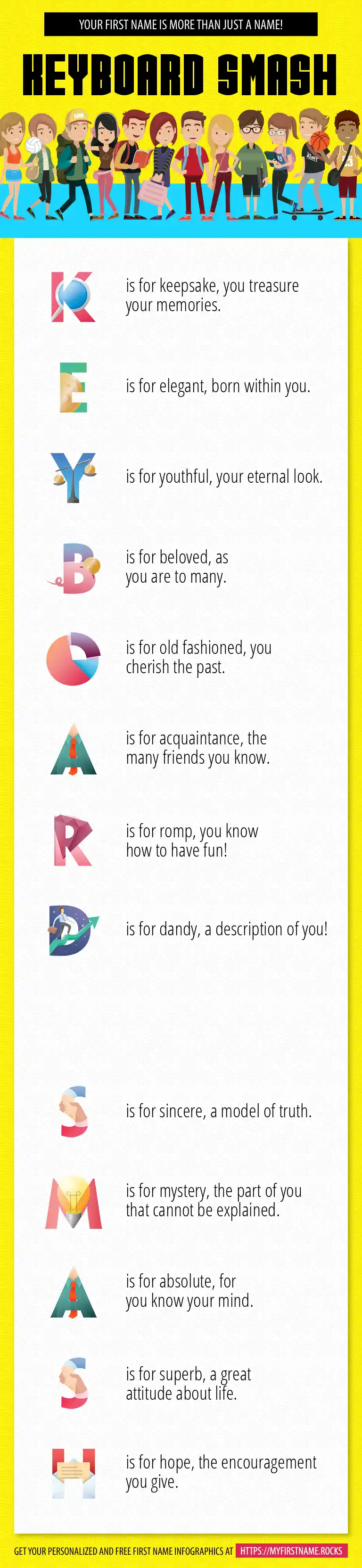 YOUR FIRST NAME IS MORE THAN JUST A NAME!

KEYBOARD SMASH

K is for keepsake, you treasure your memories.

E is for elegant, born within you.

Y is for youthful, your eternal look.

B is for beloved, as you are to many.

O is for old fashioned, you cherish the past.

A is for acquaintance, the many friends you know.

R is for romp, you know how to have fun!

D is for dandy, a description of you!

S is for sincere, a model of truth.

M is for mystery, the part of you that cannot be explained.

A is for absolute, for you know your mind.

S is for superb, a great attitude about life.

H is for hope, the encouragement you give.

GET YOUR PERSONALIZED AND FREE FIRST NAME INFOGRAPHICS AT HTTPS://MYFIRSTNAME.ROCKS