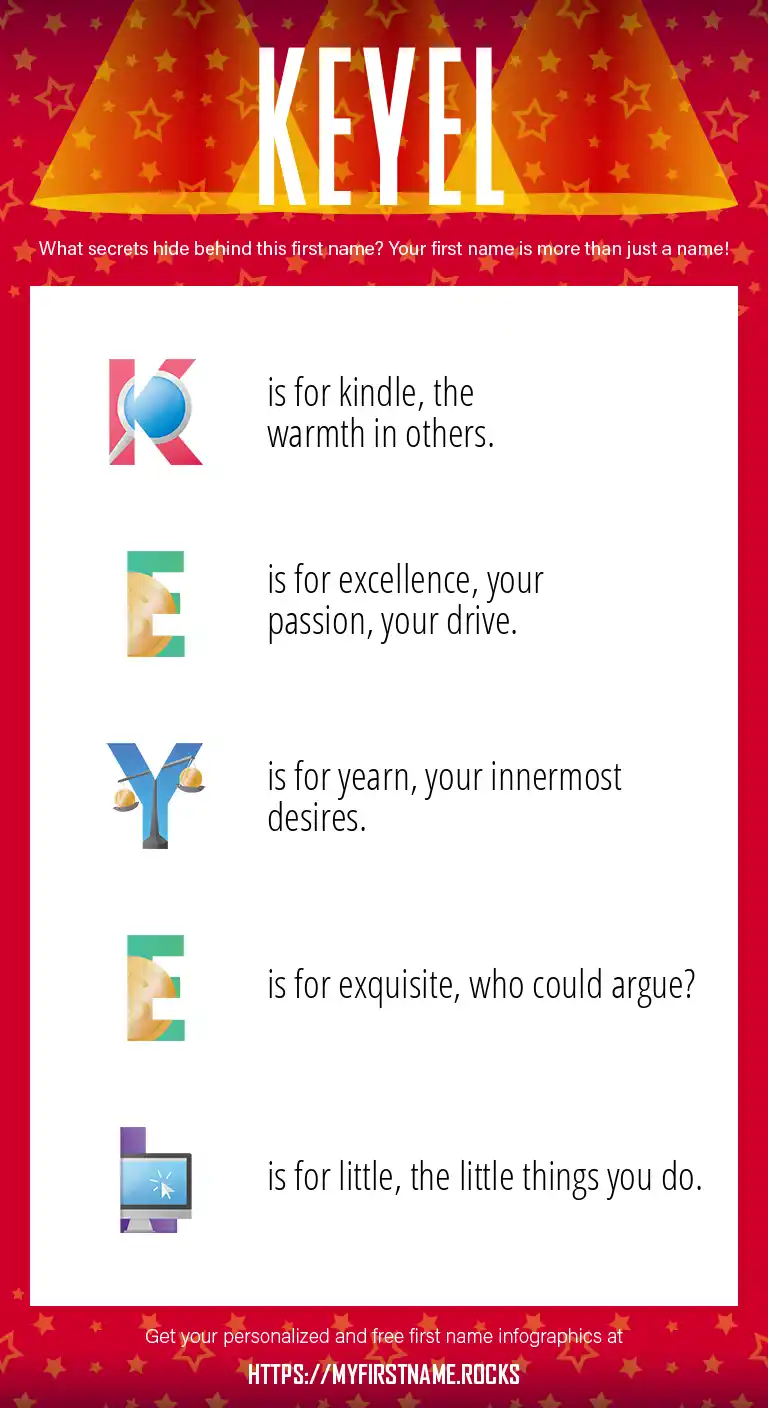 KEYEL

What secrets hide behind this first name? Your first name is more than just a name!

K is for kindle, the warmth in others.

E is for excellence, your passion, your drive.

Y is for yearn, your innermost desires.

E is for exquisite, who could argue?

L is for little, the little things you do.

Get your personalized and free first name infographics at

HTTPS://MYFIRSTNAME.ROCKS