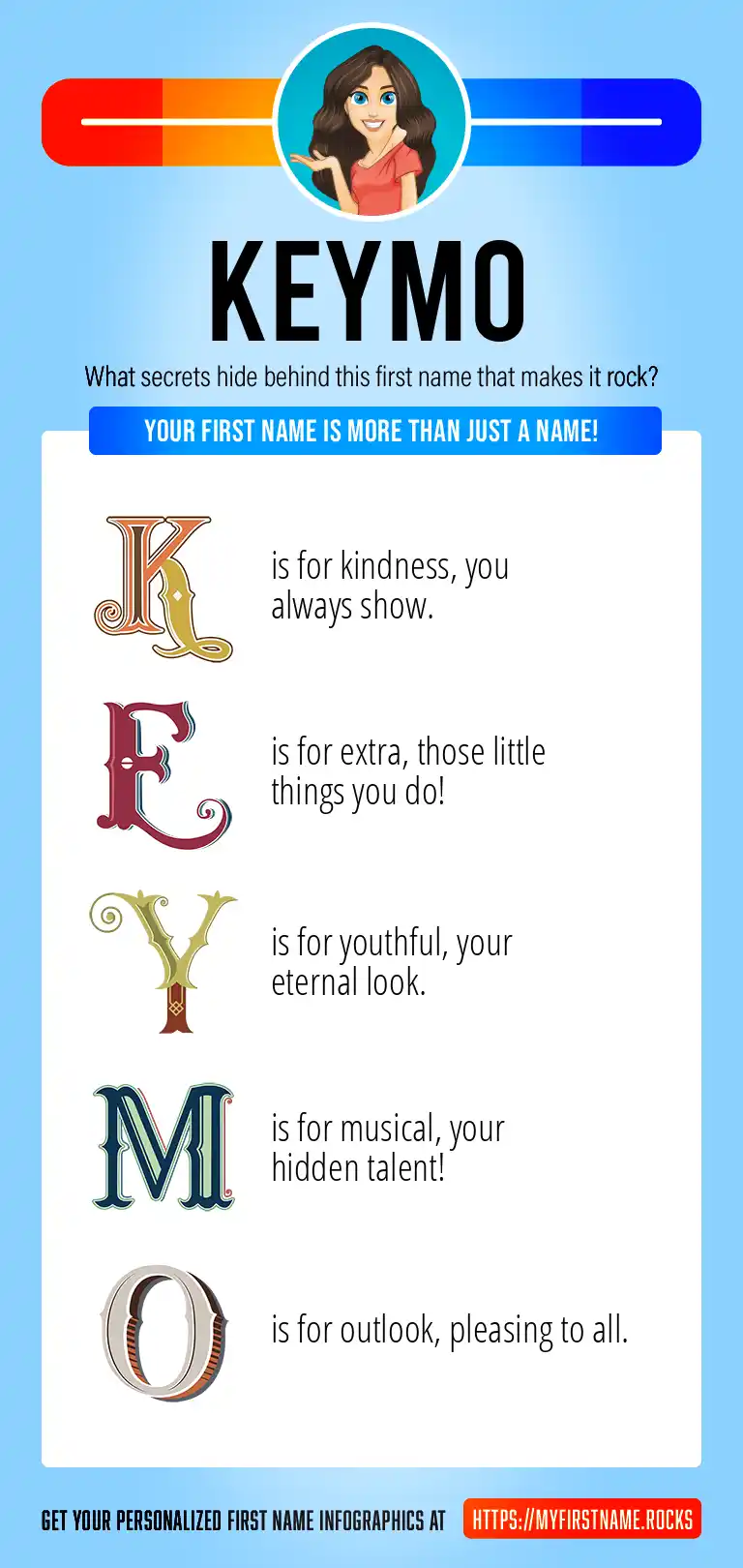 KEYMO

What secrets hide behind this first name that makes it rock?

YOUR FIRST NAME IS MORE THAN JUST A NAME!

K is for kindness, you always show.

E is for extra, those little things you do!

Y is for youthful, your eternal look.

M is for musical, your hidden talent!

O is for outlook, pleasing to all.

GET YOUR PERSONALIZED FIRST NAME INFOGRAPHICS AT HTTPS://MYFIRSTNAME.ROCKS