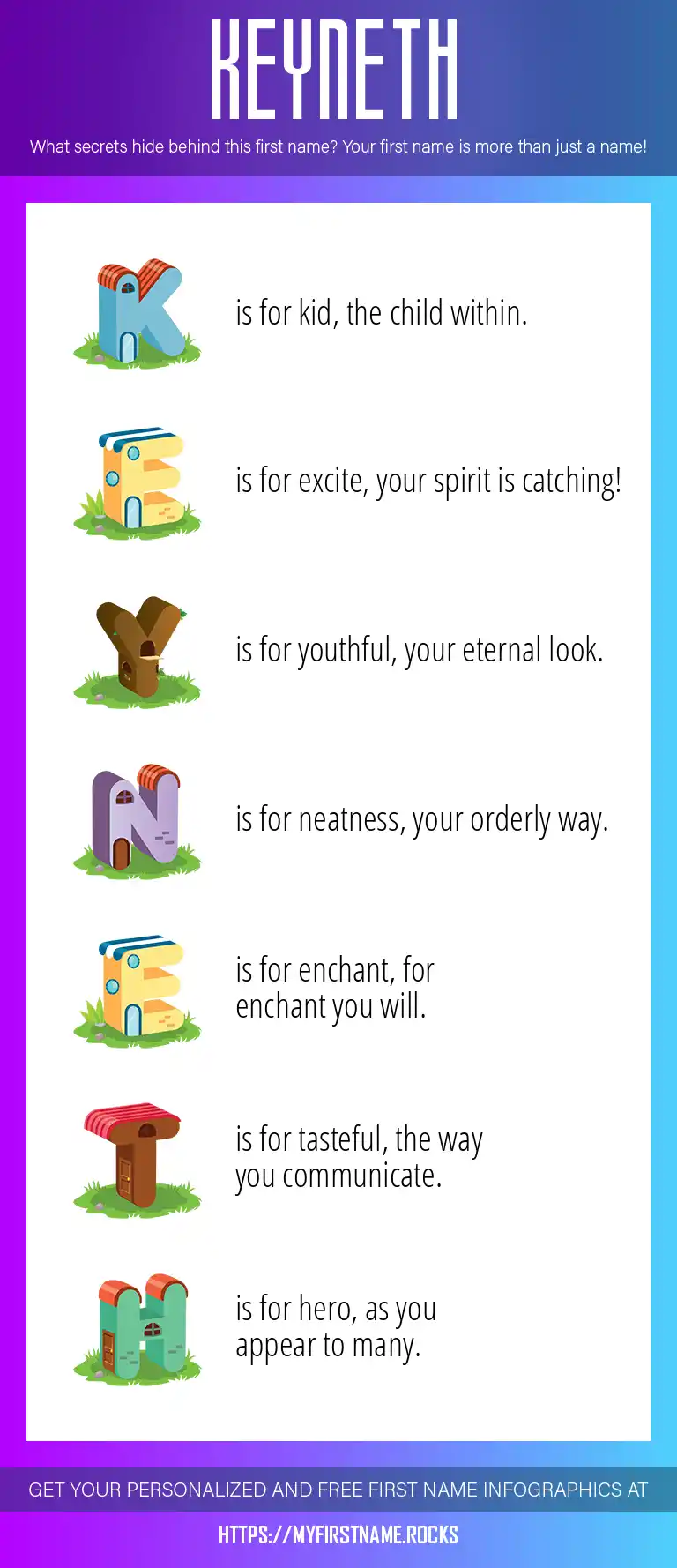 KEYNETH

What secrets hide behind this first name? Your first name is more than just a name!

K is for kid, the child within.

E is for excite, your spirit is catching!

Y is for youthful, your eternal look.

N is for neatness, your orderly way.

E is for enchant, for enchant you will.

T is for tasteful, the way you communicate.

H is for hero, as you appear to many.

GET YOUR PERSONALIZED AND FREE FIRST NAME INFOGRAPHICS AT

HTTPS://MYFIRSTNAME.ROCKS