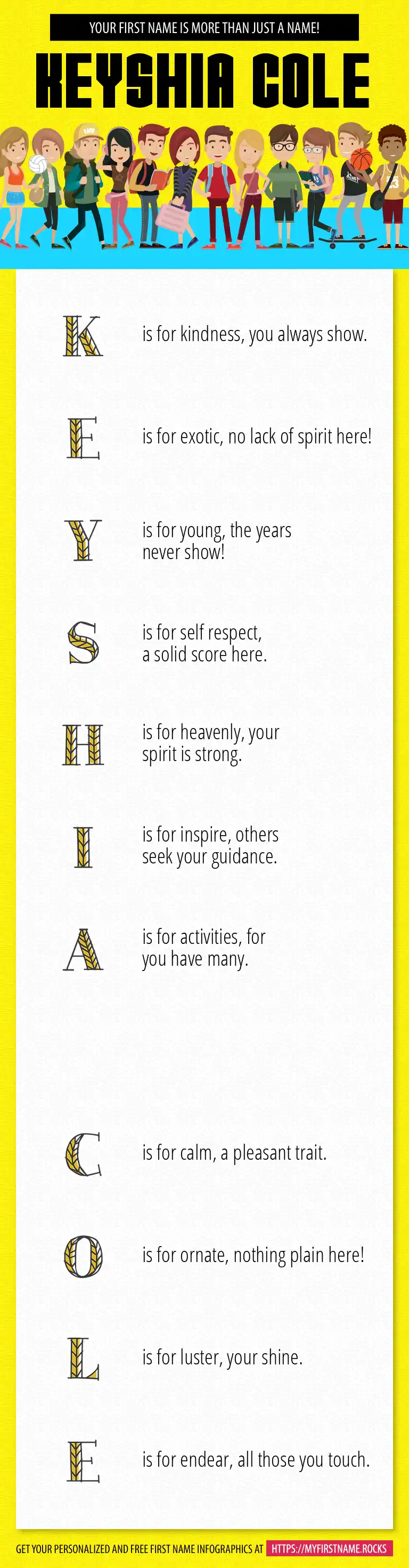 YOUR FIRST NAME IS MORE THAN JUST A NAME!

KEYSHIA COLE

K is for kindness, you always show.

E is for exotic, no lack of spirit here!

Y is for young, the years never show!

S is for self respect, a solid score here.

H is for heavenly, your spirit is strong.

I is for inspire, others seek your guidance.

A is for activities, for you have many.

C is for calm, a pleasant trait.

O is for ornate, nothing plain here!

L is for luster, your shine.

E is for endear, all those you touch.

GET YOUR PERSONALIZED AND FREE FIRST NAME INFOGRAPHICS AT HTTPS://MYFIRSTNAME.ROCKS