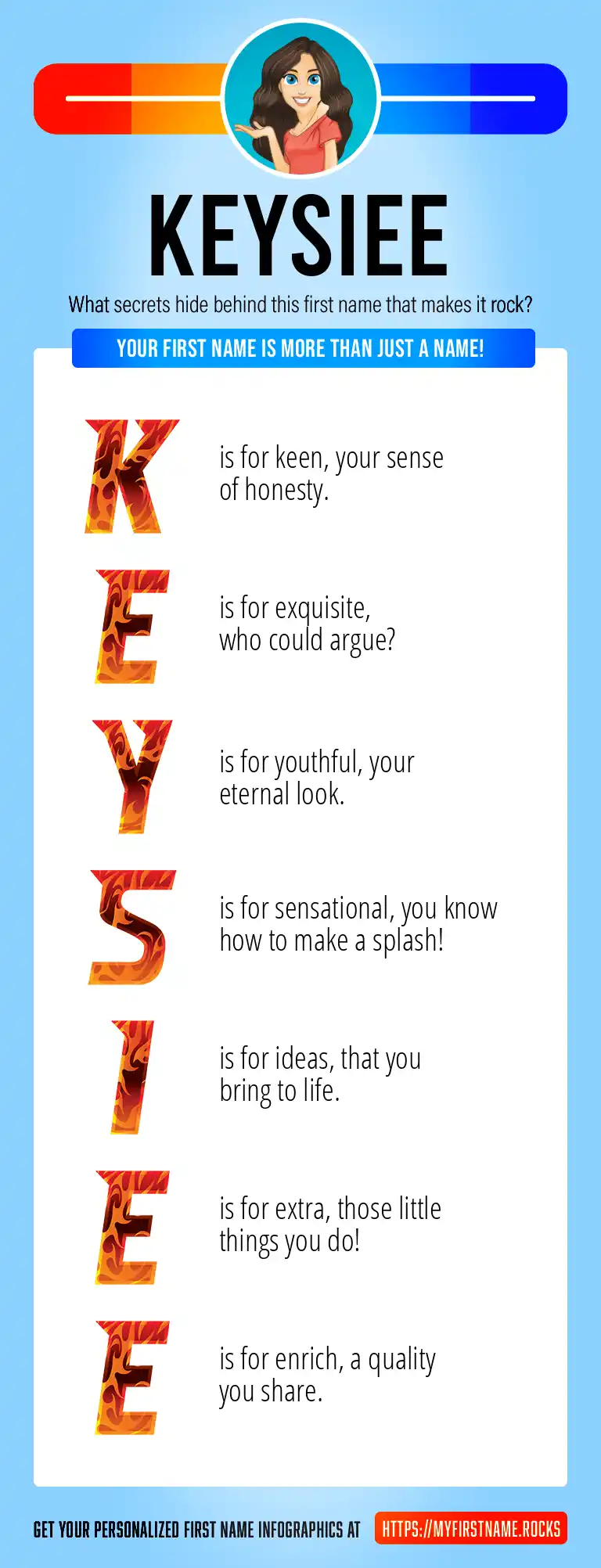 KEYSIEE

What secrets hide behind this first name that makes it rock?

YOUR FIRST NAME IS MORE THAN JUST A NAME!

K is for keen, your sense of honesty.

E is for exquisite, who could argue?

Y is for youthful, your eternal look.

S is for sensational, you know how to make a splash!

I is for ideas, that you bring to life.

E is for extra, those little things you do!

E is for enrich, a quality you share.

GET YOUR PERSONALIZED FIRST NAME INFOGRAPHICS AT HTTPS://MYFIRSTNAME.ROCKS