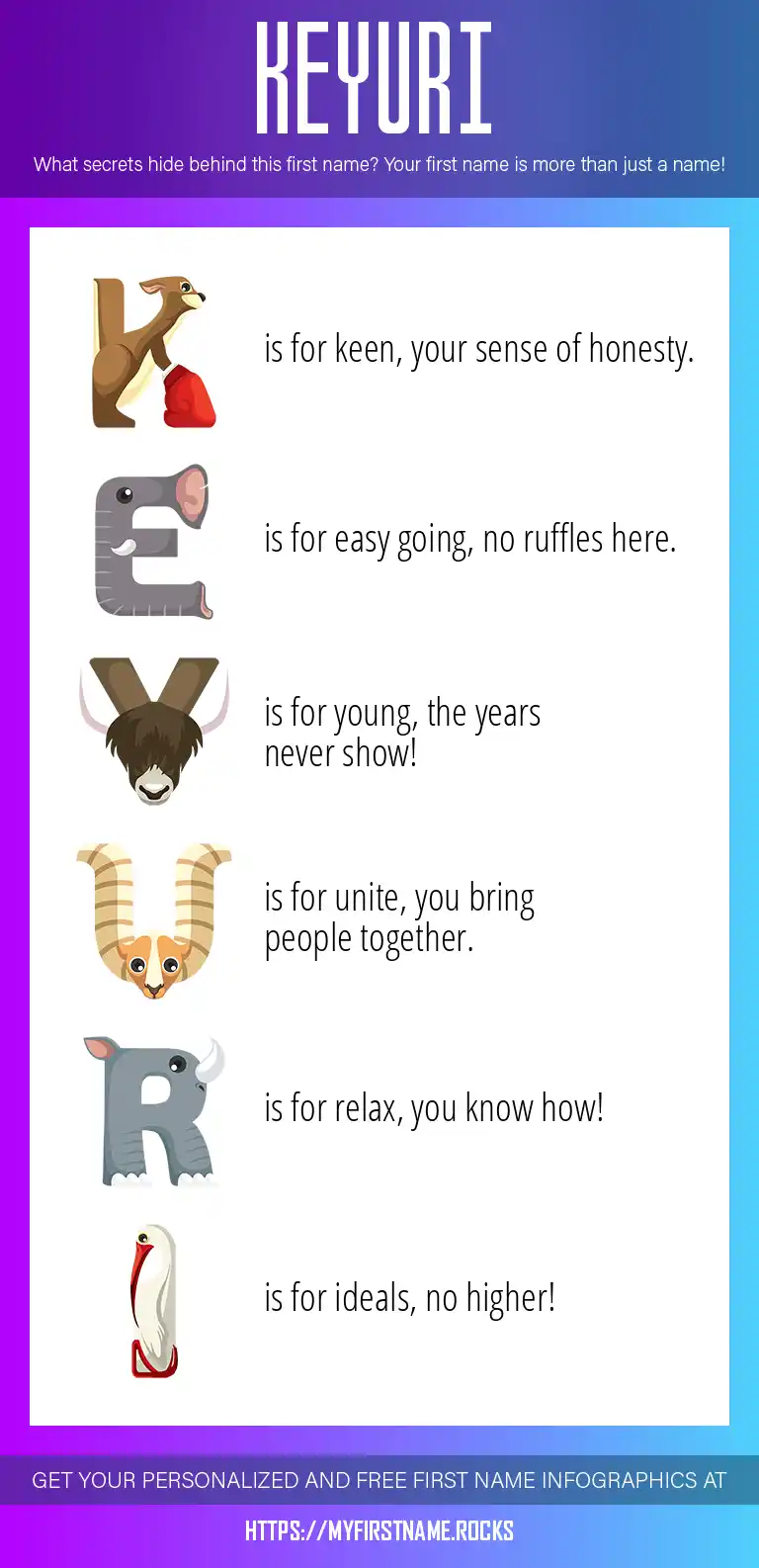 KEYURI

What secrets hide behind this first name? Your first name is more than just a name!

K is for keen, your sense of honesty.

E is for easy going, no ruffles here.

Y is for young, the years never show!

U is for unite, you bring people together.

R is for relax, you know how!

I is for ideals, no higher!

GET YOUR PERSONALIZED AND FREE FIRST NAME INFOGRAPHICS AT

HTTPS://MYFIRSTNAME.ROCKS