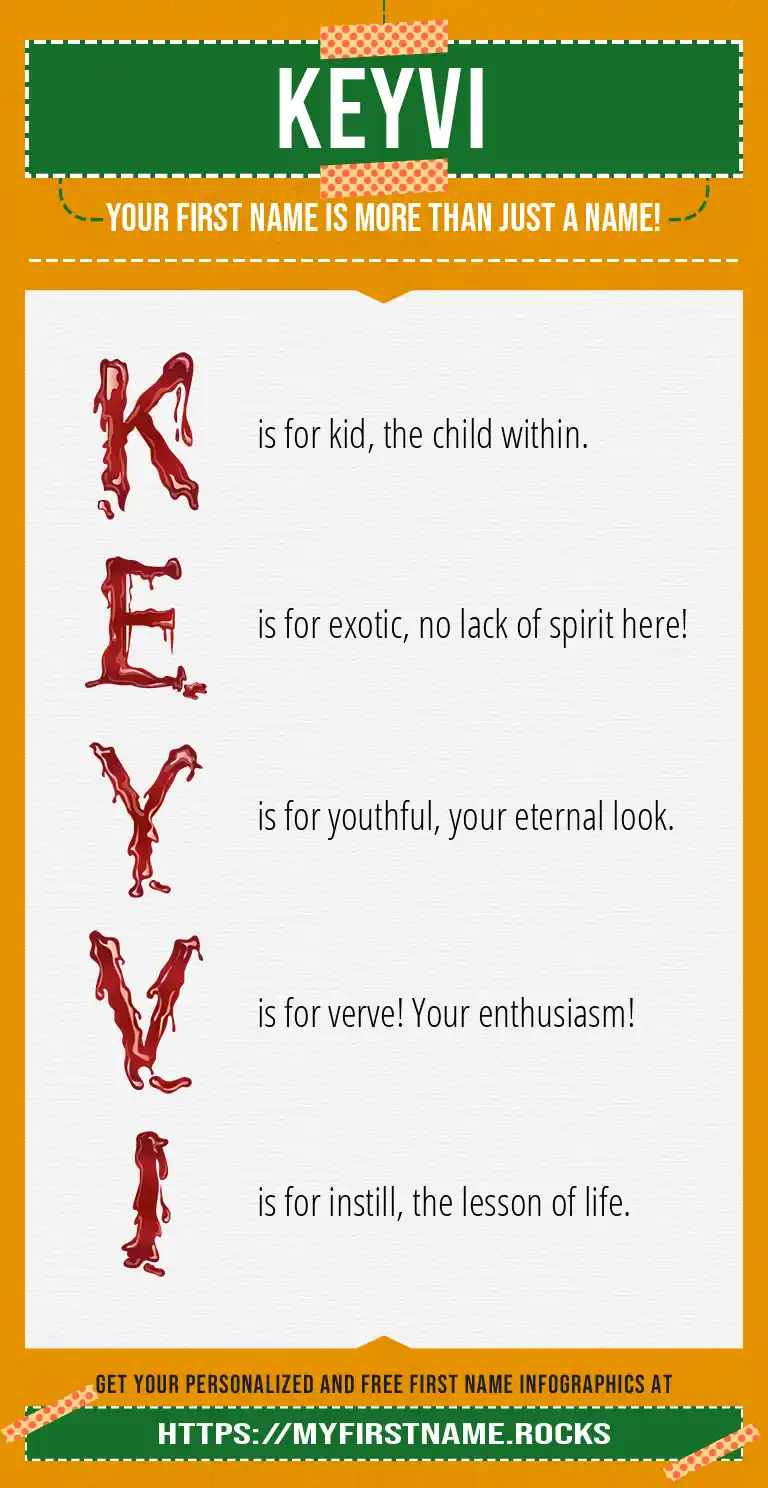 KEYVI

YOUR FIRST NAME IS MORE THAN JUST A NAME!

K is for kid, the child within.

E is for exotic, no lack of spirit here!

Y is for youthful, your eternal look.

V is for verve! Your enthusiasm!

I is for instill, the lesson of life.

GET YOUR PERSONALIZED AND FREE FIRST NAME INFOGRAPHICS AT

HTTPS://MYFIRSTNAME.ROCKS