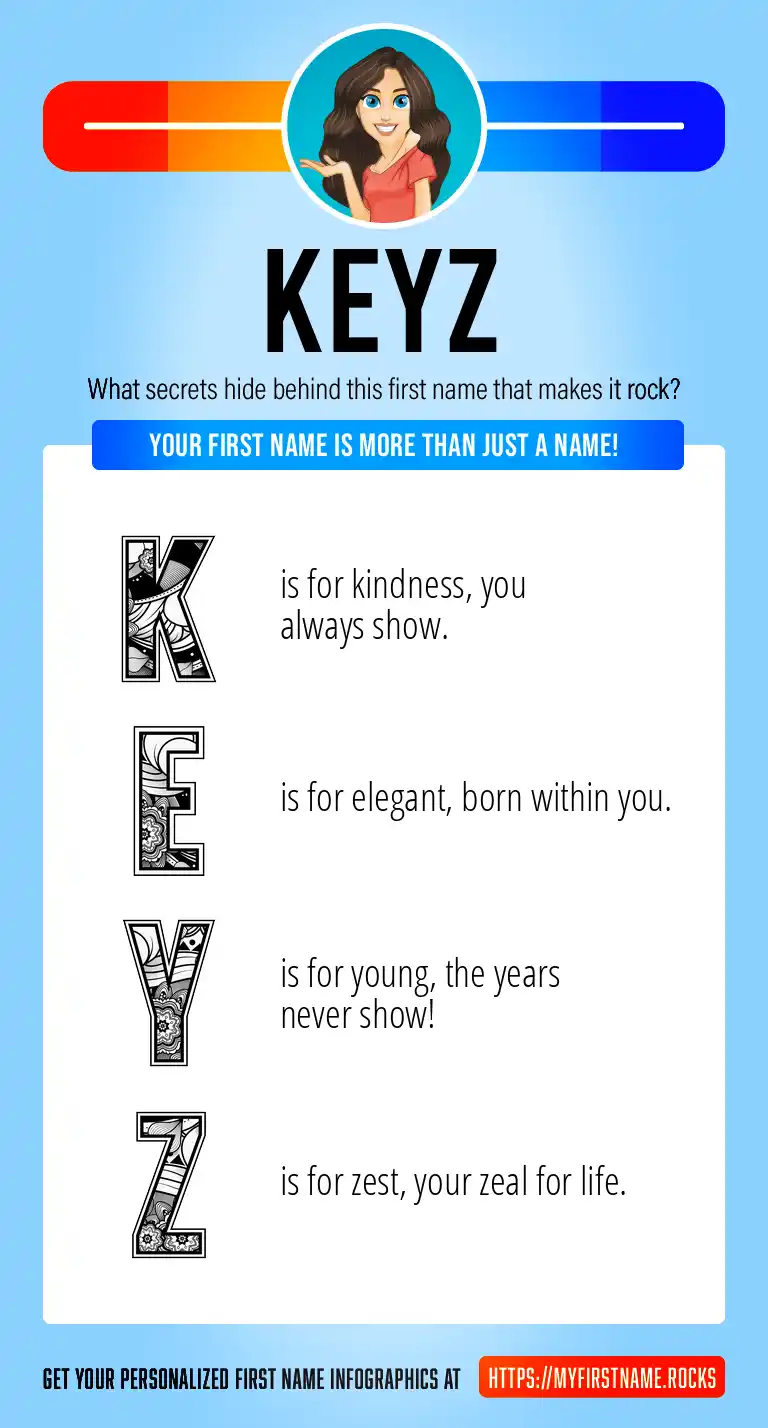 KEYZ

What secrets hide behind this first name that makes it rock?

YOUR FIRST NAME IS MORE THAN JUST A NAME!

K is for kindness, you always show.

E is for elegant, born within you.

Y is for young, the years never show!

Z is for zest, your zeal for life.

GET YOUR PERSONALIZED FIRST NAME INFOGRAPHICS AT HTTPS://MYFIRSTNAME.ROCKS