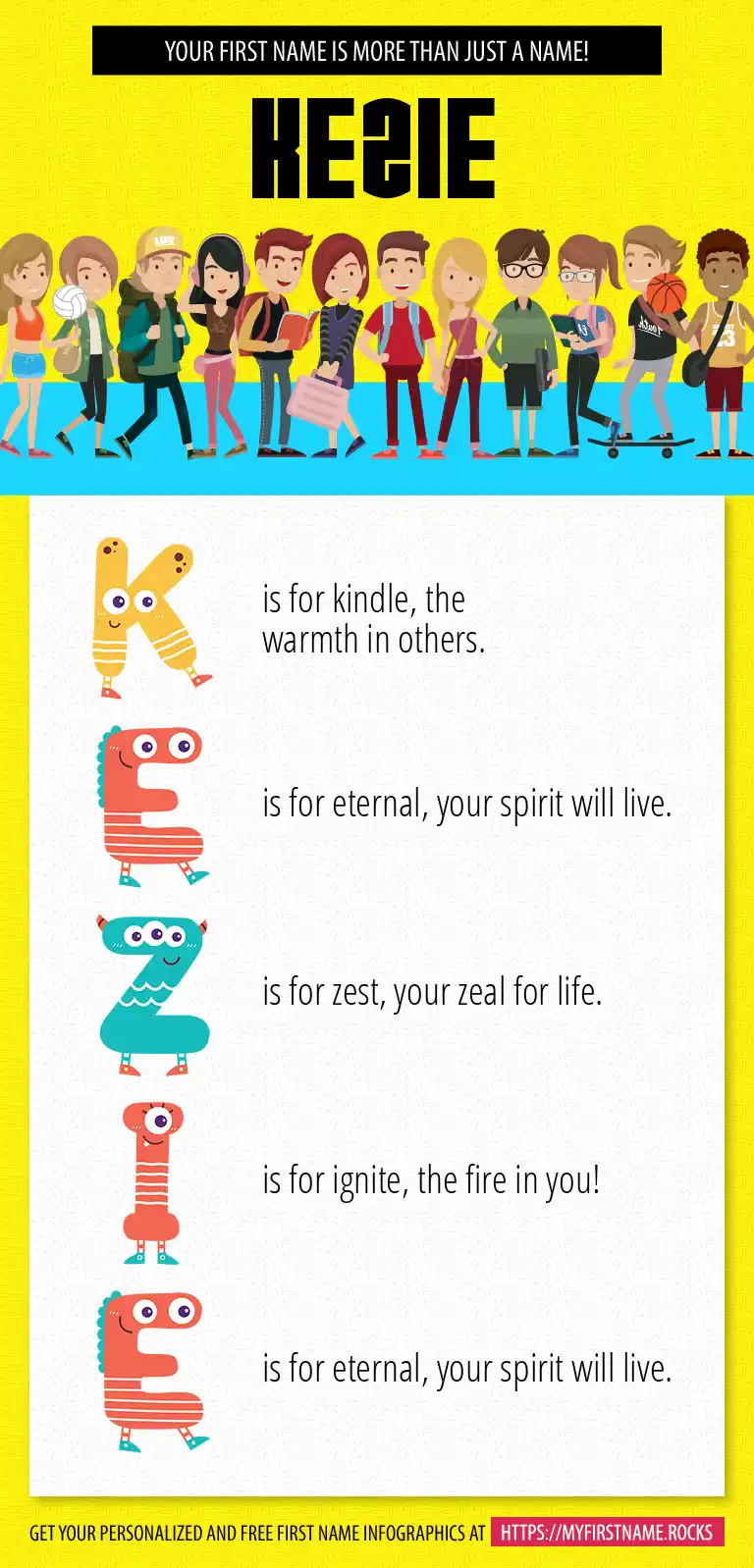 YOUR FIRST NAME IS MORE THAN JUST A NAME!

KEZIE

K is for kindle, the warmth in others.

E is for eternal, your spirit will live.

Z is for zest, your zeal for life.

I is for ignite, the fire in you!

E is for eternal, your spirit will live.

GET YOUR PERSONALIZED AND FREE FIRST NAME INFOGRAPHICS AT HTTPS://MYFIRSTNAME.ROCKS