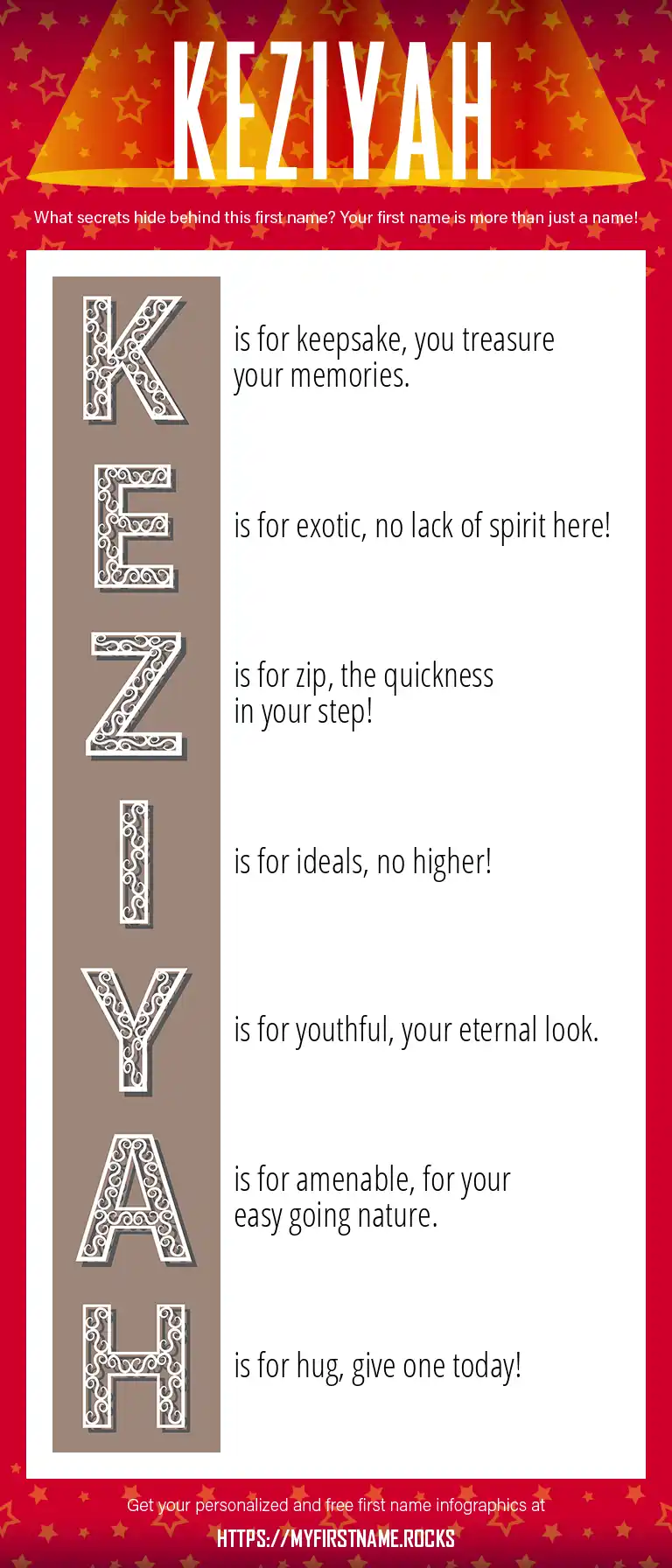 KEZIYAH

What secrets hide behind this first name? Your first name is more than just a name!

K is for keepsake, you treasure your memories.

E is for exotic, no lack of spirit here!

Z is for zip, the quickness in your step!

I is for ideals, no higher!

Y is for youthful, your eternal look.

A is for amenable, for your easy going nature.

H is for hug, give one today!

Get your personalized and free first name infographics at

HTTPS://MYFIRSTNAME.ROCKS