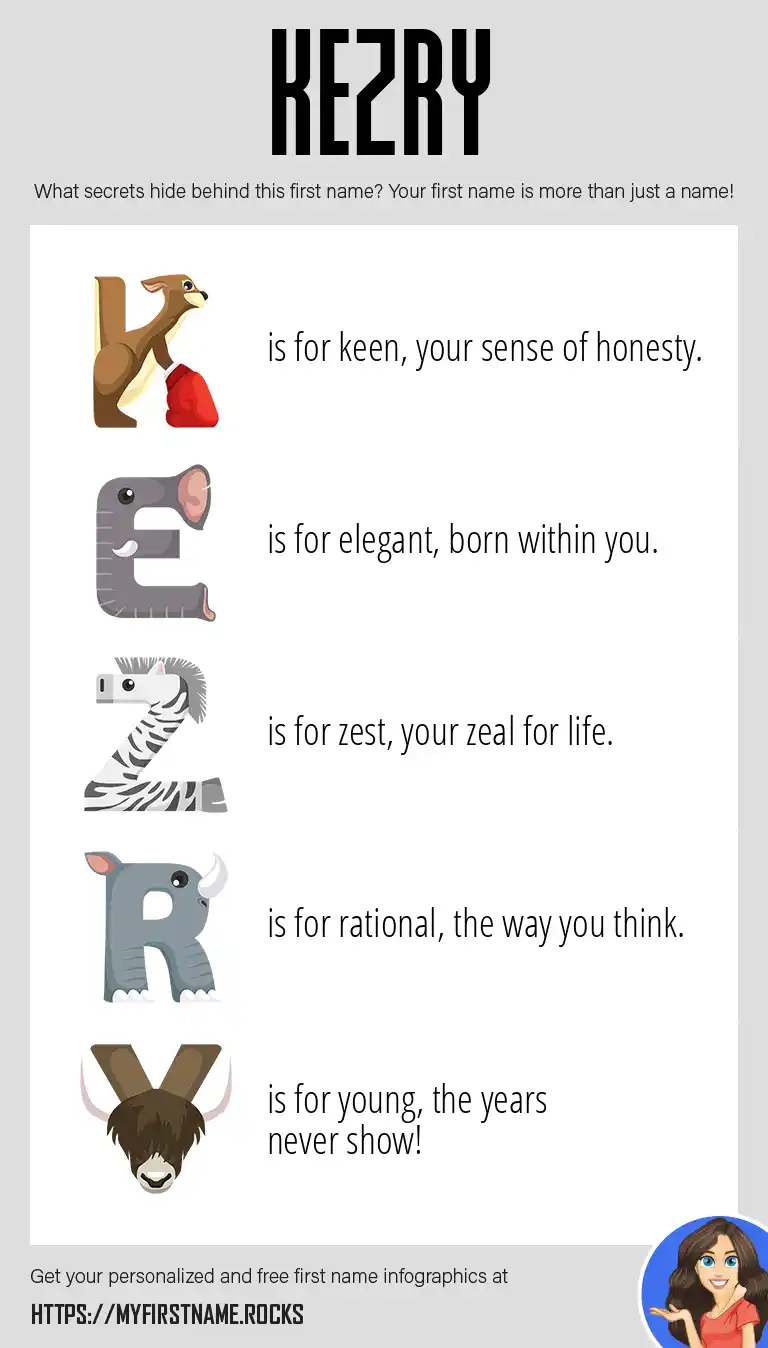 KEZRY

What secrets hide behind this first name? Your first name is more than just a name!

K is for keen, your sense of honesty.

E is for elegant, born within you.

Z is for zest, your zeal for life.

R is for rational, the way you think.

Y is for young, the years never show!

Get your personalized and free first name infographics at

HTTPS://MYFIRSTNAME.ROCKS