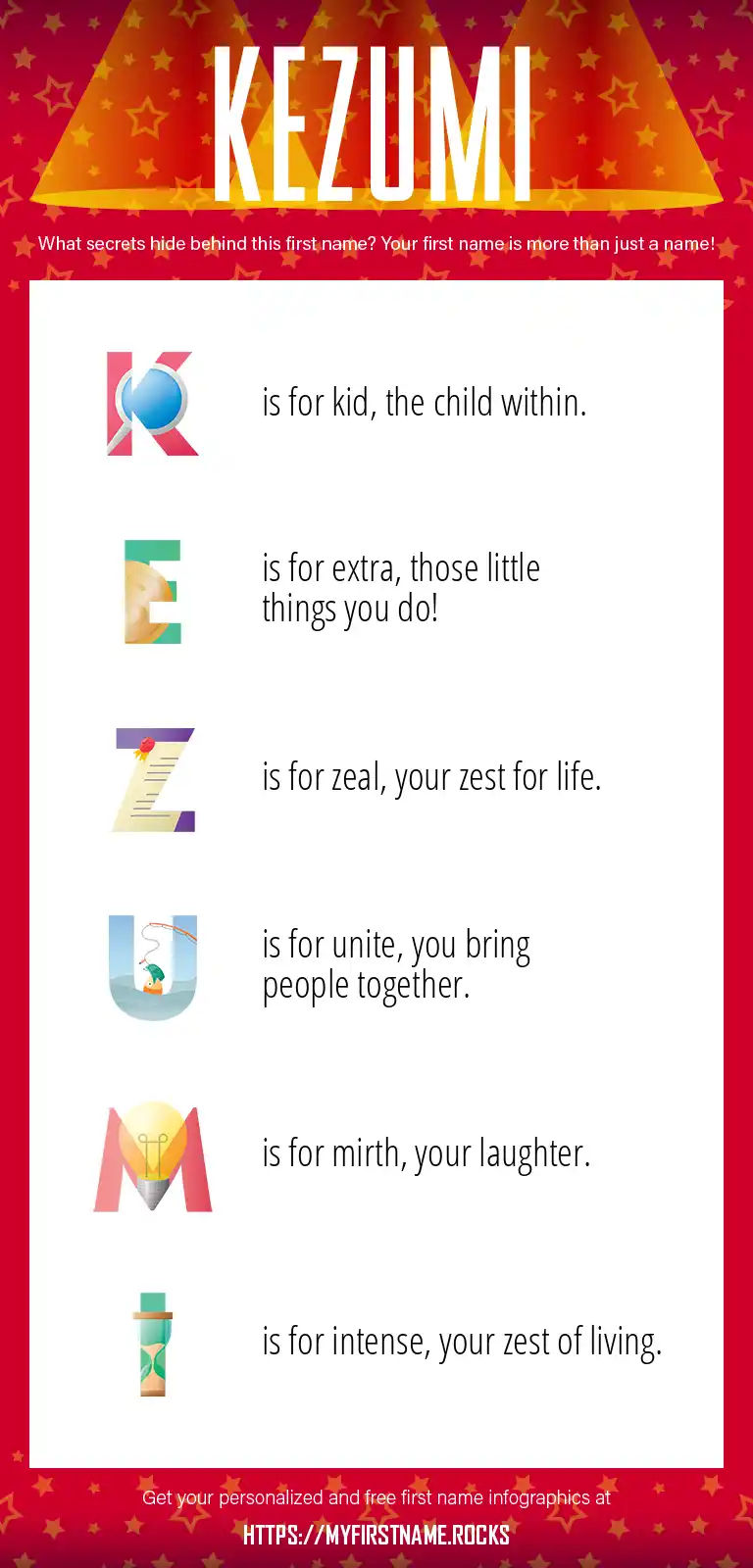 KEZUMI

What secrets hide behind this first name? Your first name is more than just a name!

K is for kid, the child within.

E is for extra, those little things you do!

Z is for zeal, your zest for life.

U is for unite, you bring people together.

M is for mirth, your laughter.

I is for intense, your zest of living.

Get your personalized and free first name infographics at

HTTPS://MYFIRSTNAME.ROCKS