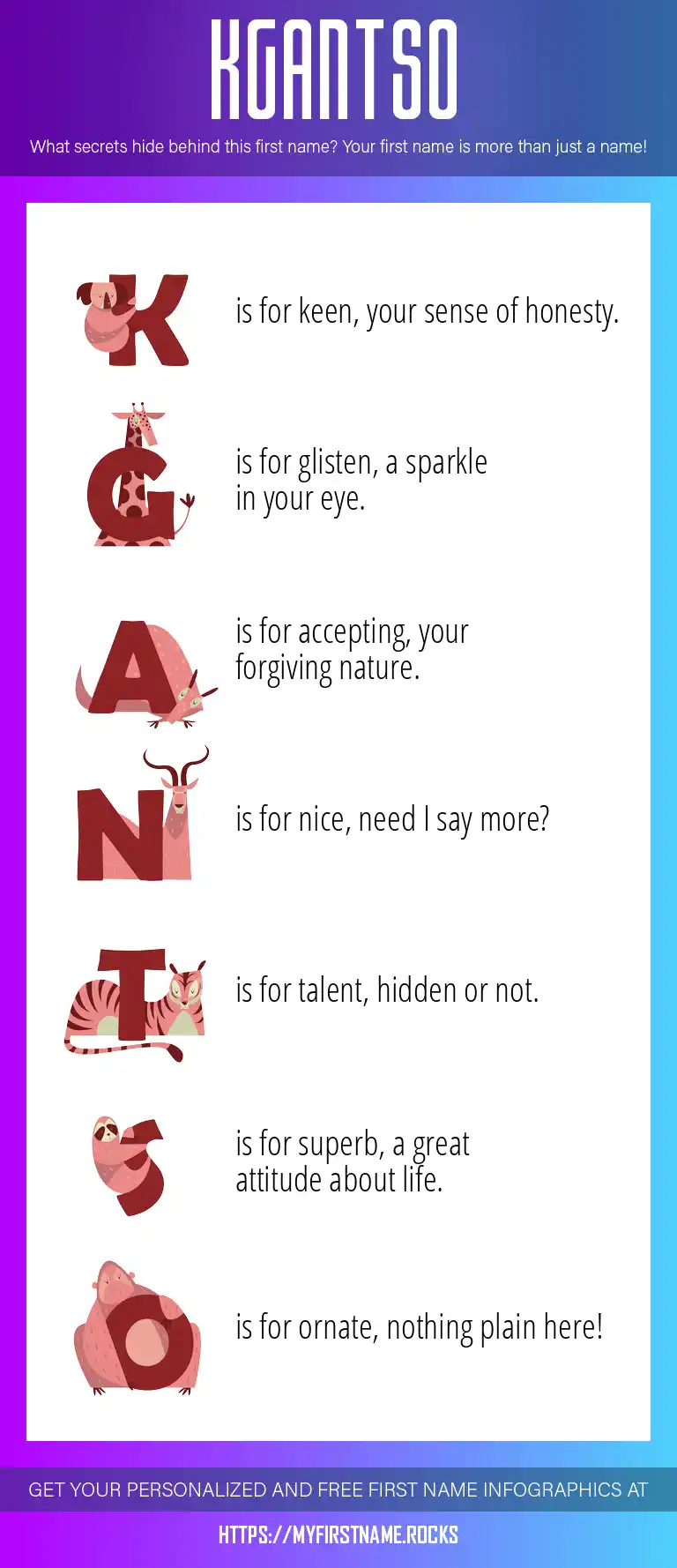 KGANTSO

What secrets hide behind this first name? Your first name is more than just a name!

K is for keen, your sense of honesty.

G is for glisten, a sparkle in your eye.

A is for accepting, your forgiving nature.

N is for nice, need I say more?

T is for talent, hidden or not.

S is for superb, a great attitude about life.

O is for ornate, nothing plain here!

GET YOUR PERSONALIZED AND FREE FIRST NAME INFOGRAPHICS AT

HTTPS://MYFIRSTNAME.ROCKS